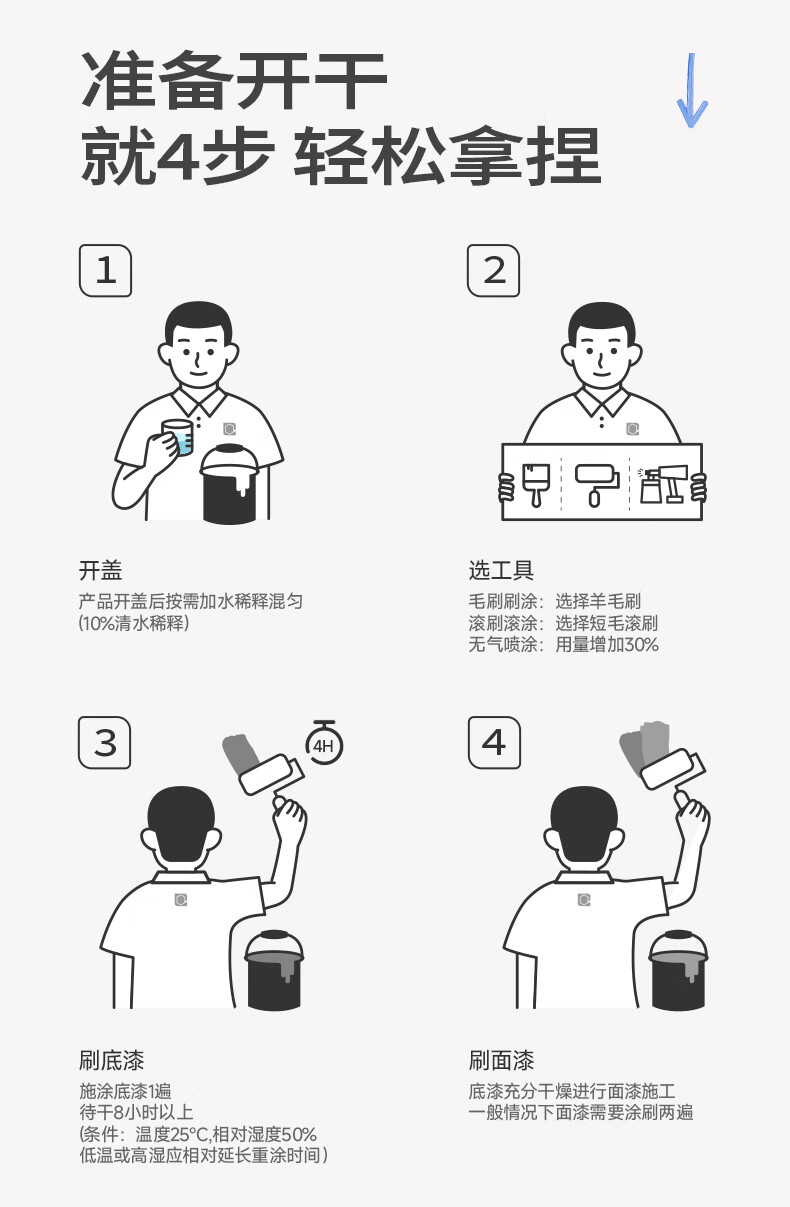 准备开干
就4步 轻松拿捏

1

开盖
产品开盖后按需加水稀释混匀
(10%清水稀释)

2

选工具
毛刷刷涂：选择羊毛刷
滚刷滚涂：选择短毛滚刷
无气喷涂：用量增加30%

3

4H

刷底漆
施涂底漆1遍
待干8小时以上
(条件：温度25°C,相对湿度50%
低温或高湿应相对延长重涂时间)

4

刷面漆
底漆充分干燥进行面漆施工
一般情况下面漆需要涂刷两遍