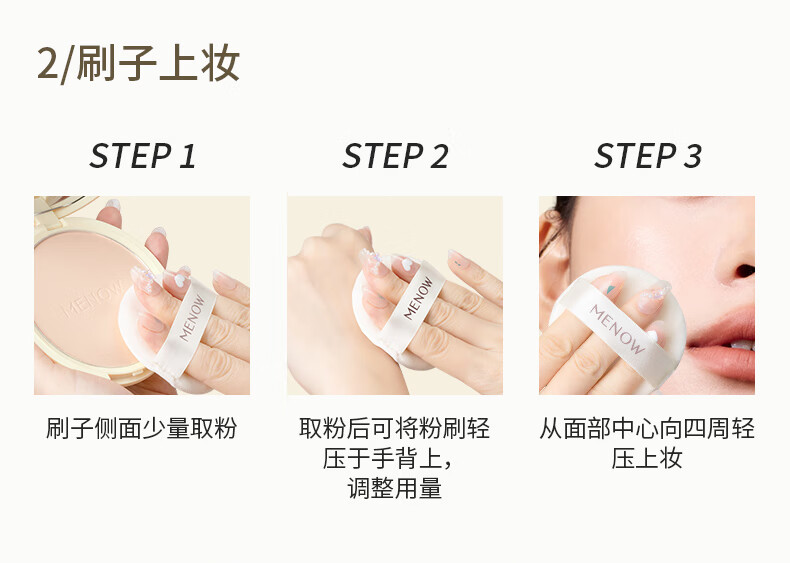 2/刷子上妆

STEP 1

MENOW

MENOW

刷子侧面少量取粉

STEP 2

MENOW

取粉后可将粉刷轻压于手背上，调整用量

STEP 3

MENOW

从面部中心向四周轻压上妆