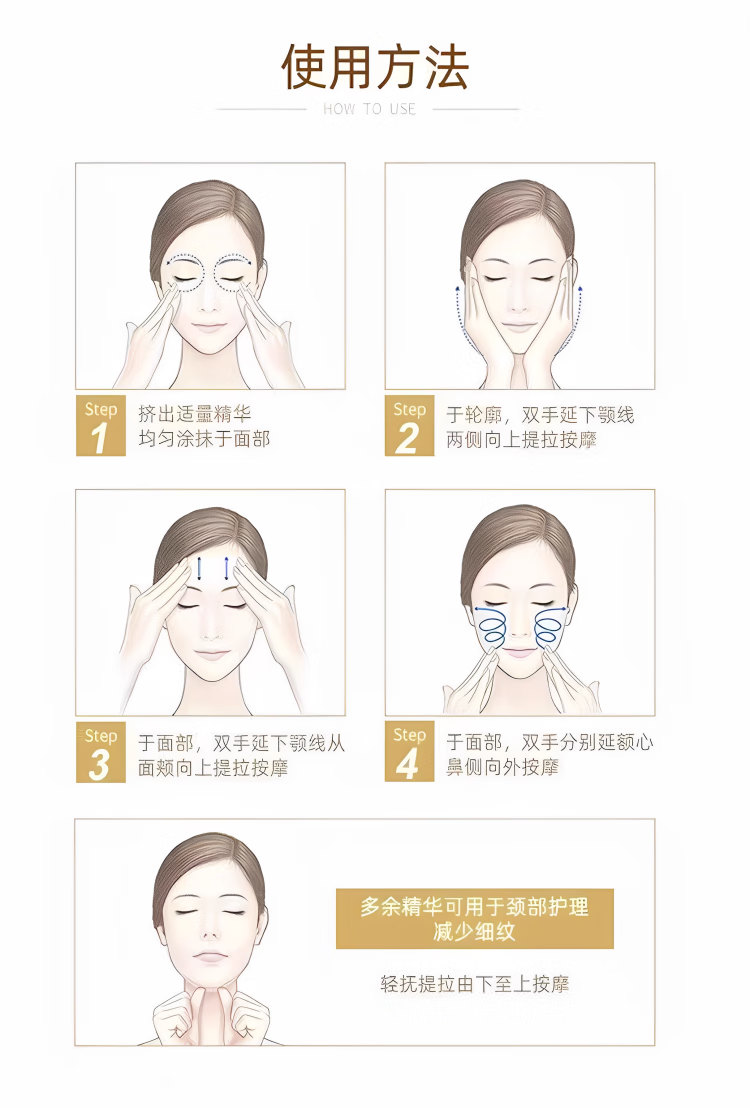 使用方法
HOW TO USE

Step 1 挤出适量精华 均匀涂抹于面部

Step 2 于轮廓，双手延下颚线 两侧向上提拉按摩

Step 3 于面部，双手延下颚线从 面颊向上提拉按摩

Step 4 于面部，双手分别延额心 鼻侧向外按摩

多余精华可用于颈部护理
减少细纹

轻抚提拉由下至上按摩