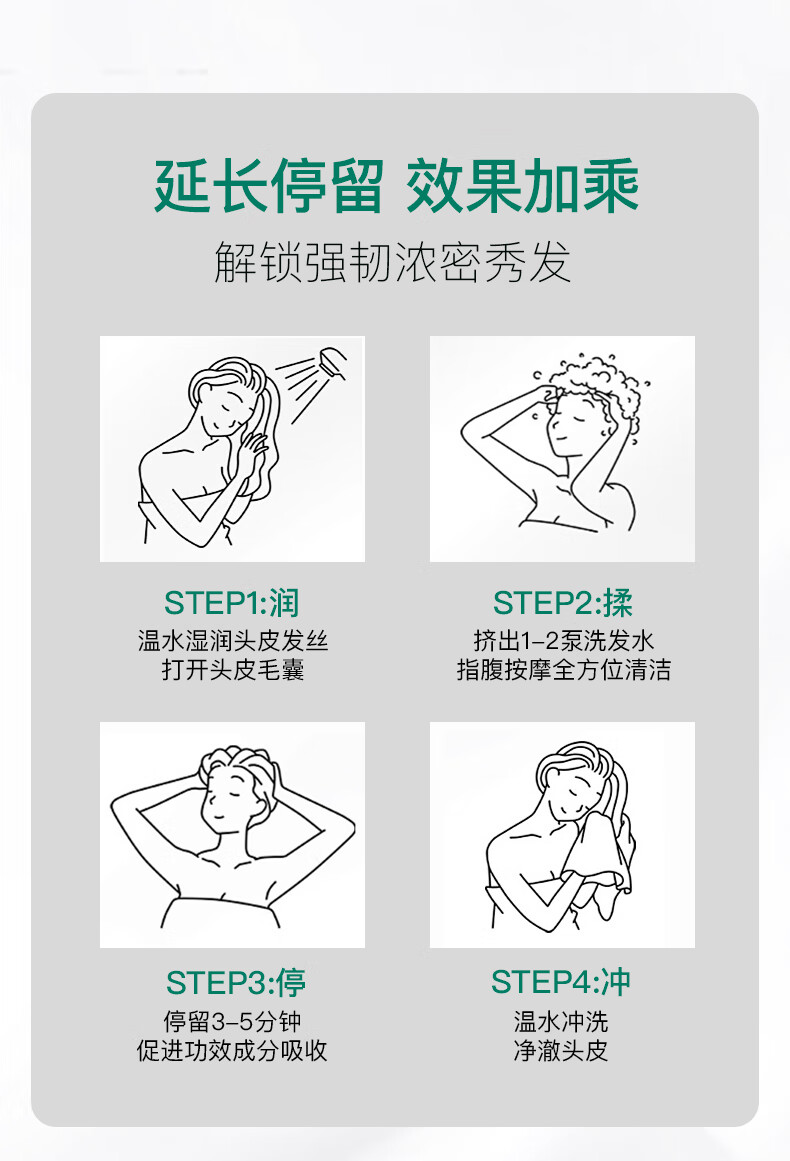 延长停留 效果加乘
解锁强韧浓密秀发

STEP1:润
温水湿润头皮发丝
打开头皮毛囊

STEP2:揉
挤出1-2泵洗发水
指腹按摩全方位清洁

STEP3:停
停留3-5分钟
促进功效成分吸收

STEP4:冲
温水冲洗
净澈头皮