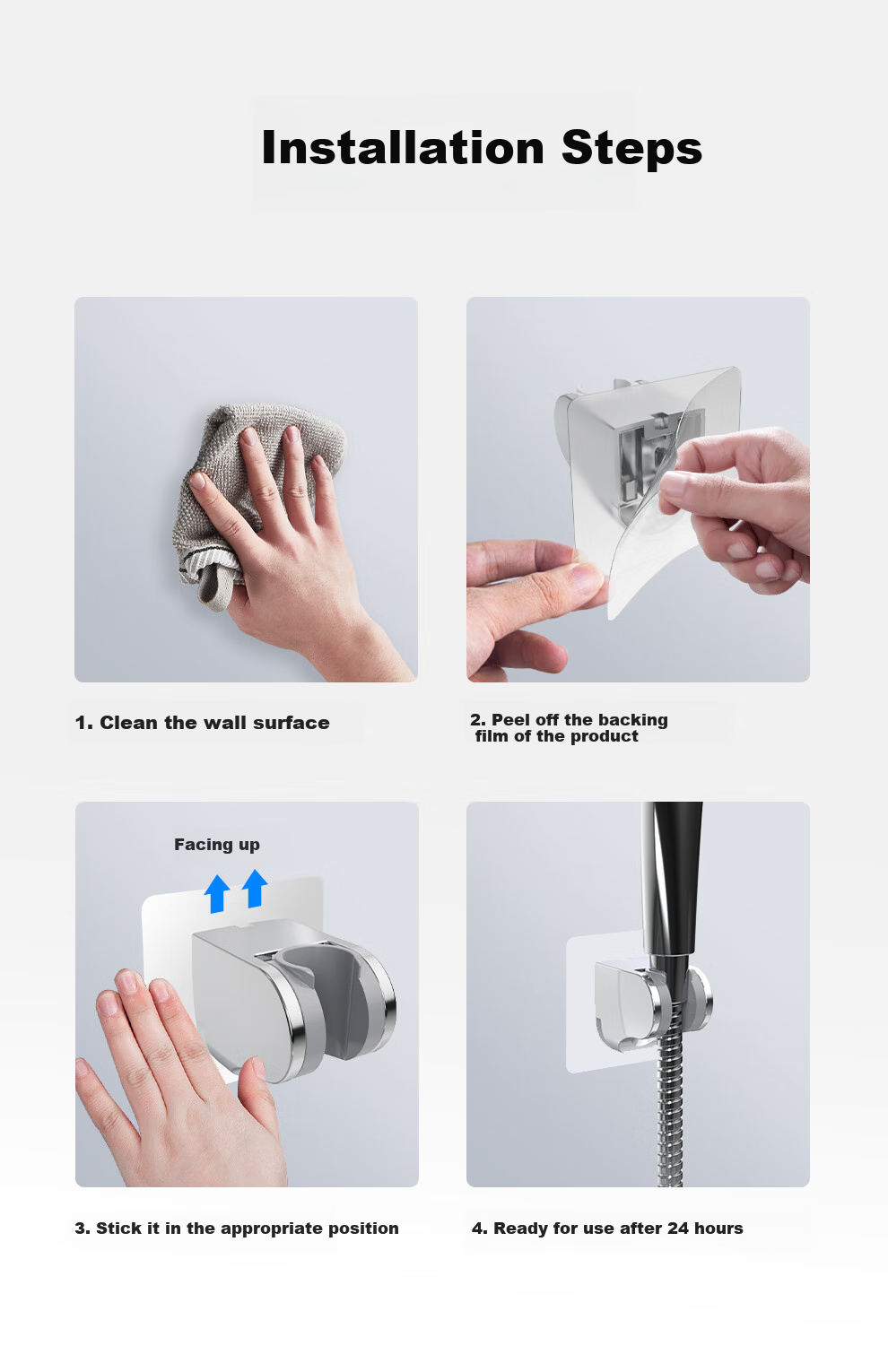 Installation Steps

1. Clean the wall surface

2. Peel off the backing film of the product

Facing up

3. Stick it in the appropriate position

4. Ready for use after 24 hours