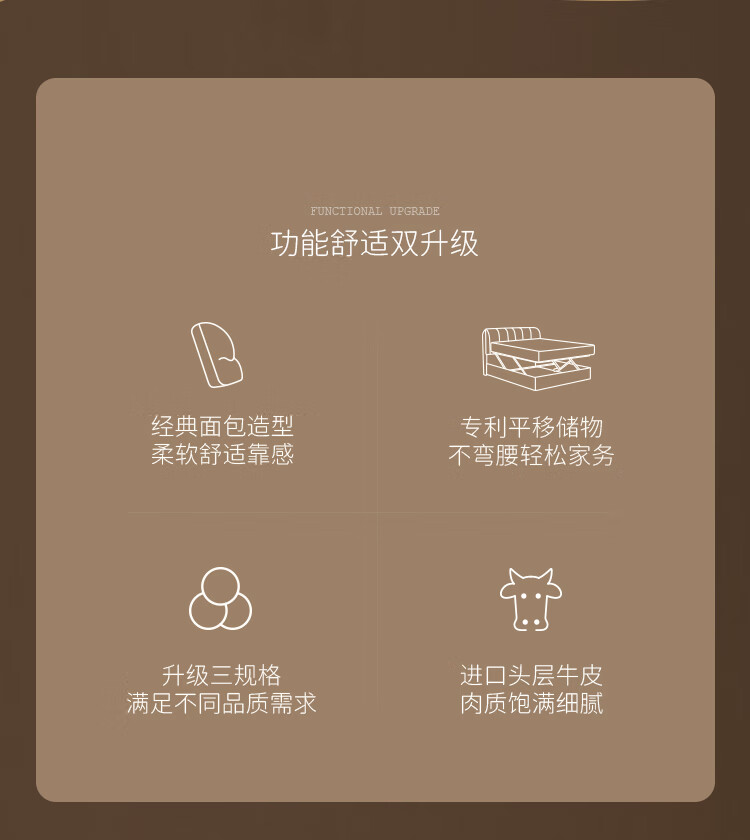 FUNCTIONAL UPGRADE

功能舒适双升级

经典面包造型
柔软舒适靠感

专利平移储物
不弯腰轻松家务

升级三规格
满足不同品质需求

进口头层牛皮
肉质饱满细腻