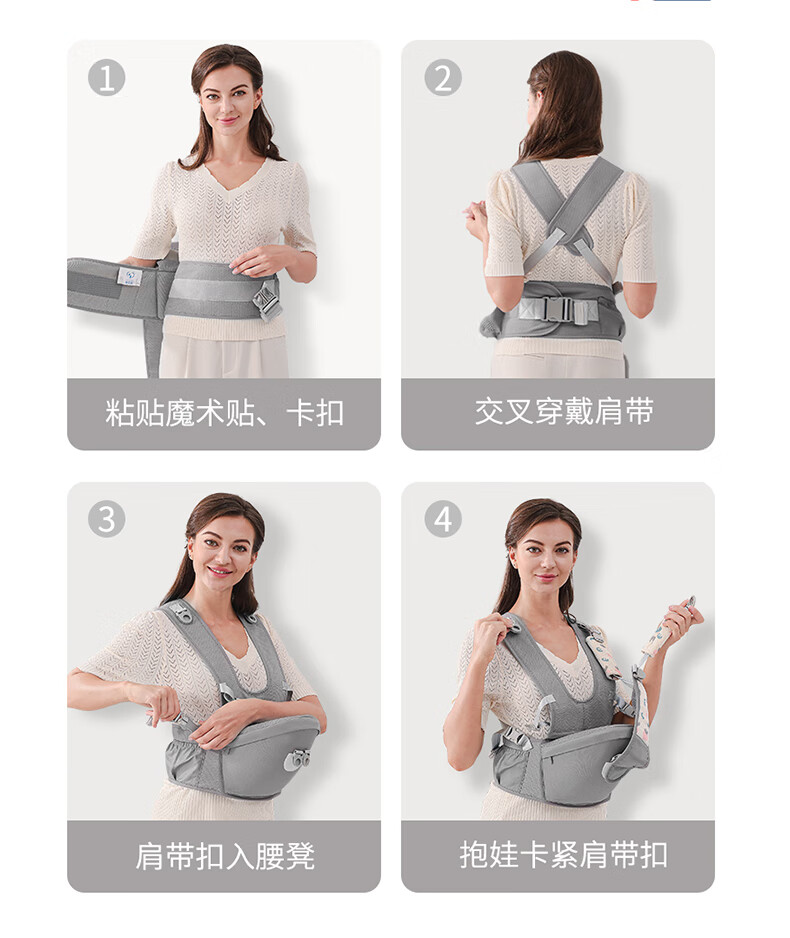 1

粘贴魔术贴、卡扣

2

交叉穿戴肩带

3

肩带扣入腰凳

4

抱娃卡紧肩带扣