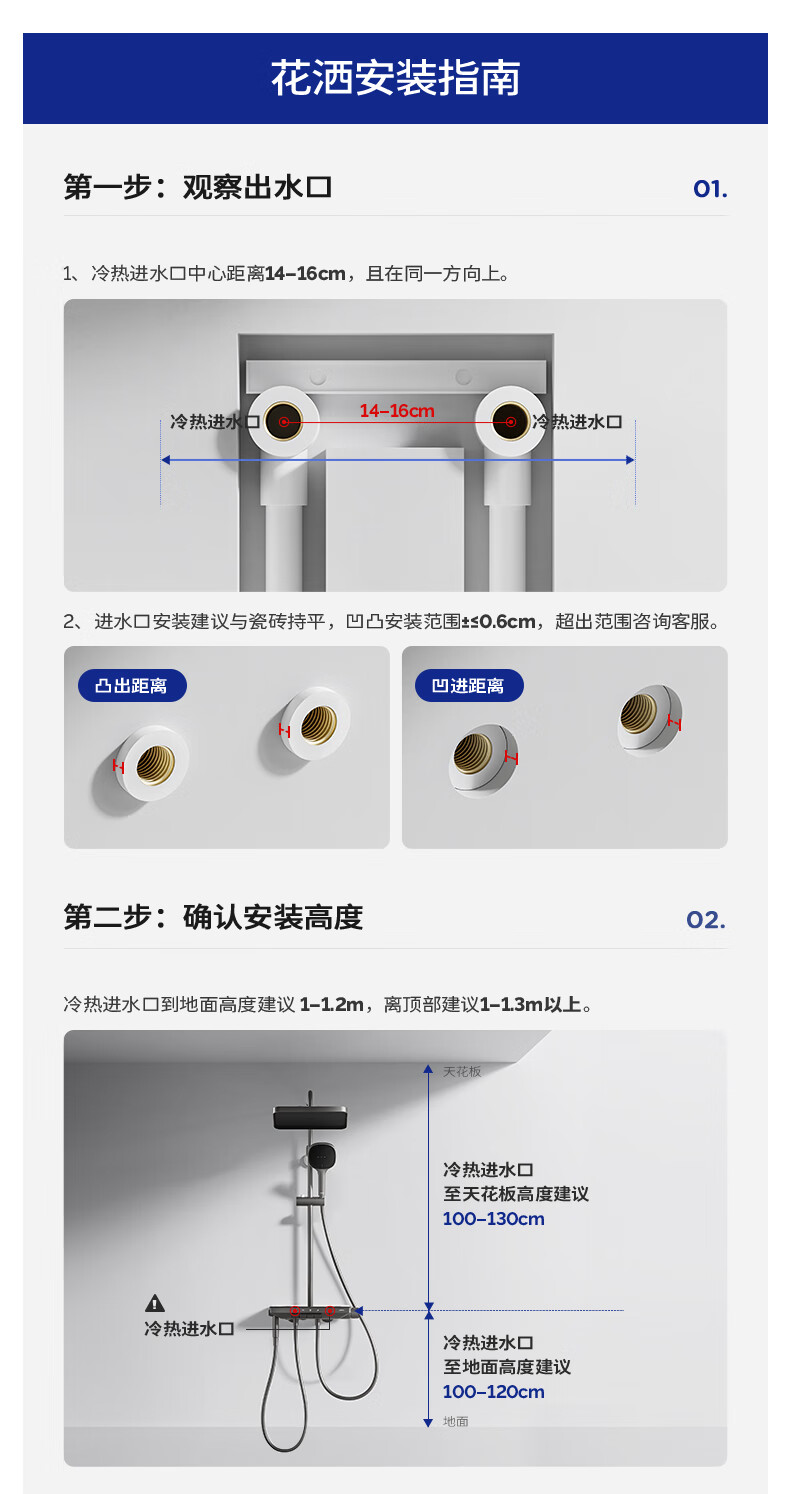 花洒安装指南

第一步：观察出水口

01.

1、冷热进水口中心距离14-16cm，且在同一方向上。

冷热进水口

14-16cm

冷热进水口

2、进水口安装建议与瓷砖持平，凹凸安装范围±≤0.6cm，超出范围咨询客服。

凸出距离

凹进距离

第二步：确认安装高度

02.

冷热进水口到地面高度建议 1-1.2m，离顶部建议1-1.3m以上。

天花板

冷热进水口
至天花板高度建议
100-130cm

冷热进水口

冷热进水口
至地面高度建议
100-120cm

地面