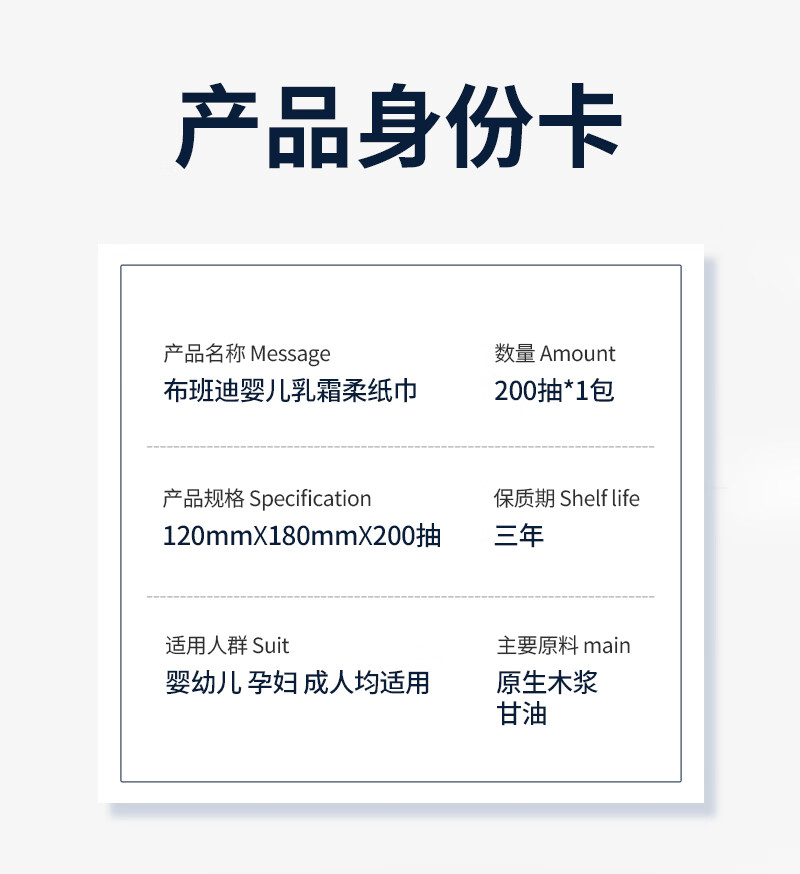 产品身份卡

产品名称 Message
布班迪婴儿乳霜柔纸巾

数量 Amount
200抽*1包

产品规格 Specification
120mmX180mmX200抽

保质期 Shelf life
三年

适用人群 Suit
婴幼儿 孕妇 成人均适用

主要原料 main
原生木浆
甘油