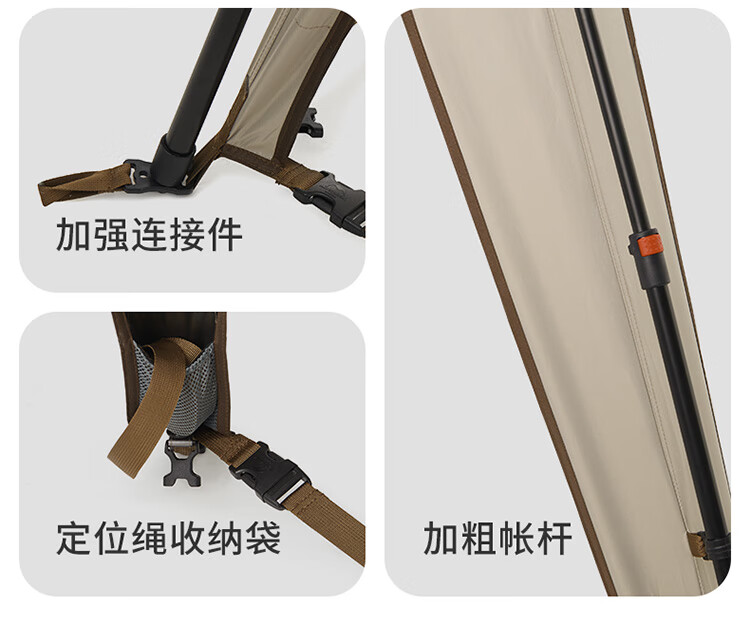 加强连接件

定位绳收纳袋

加粗帐杆