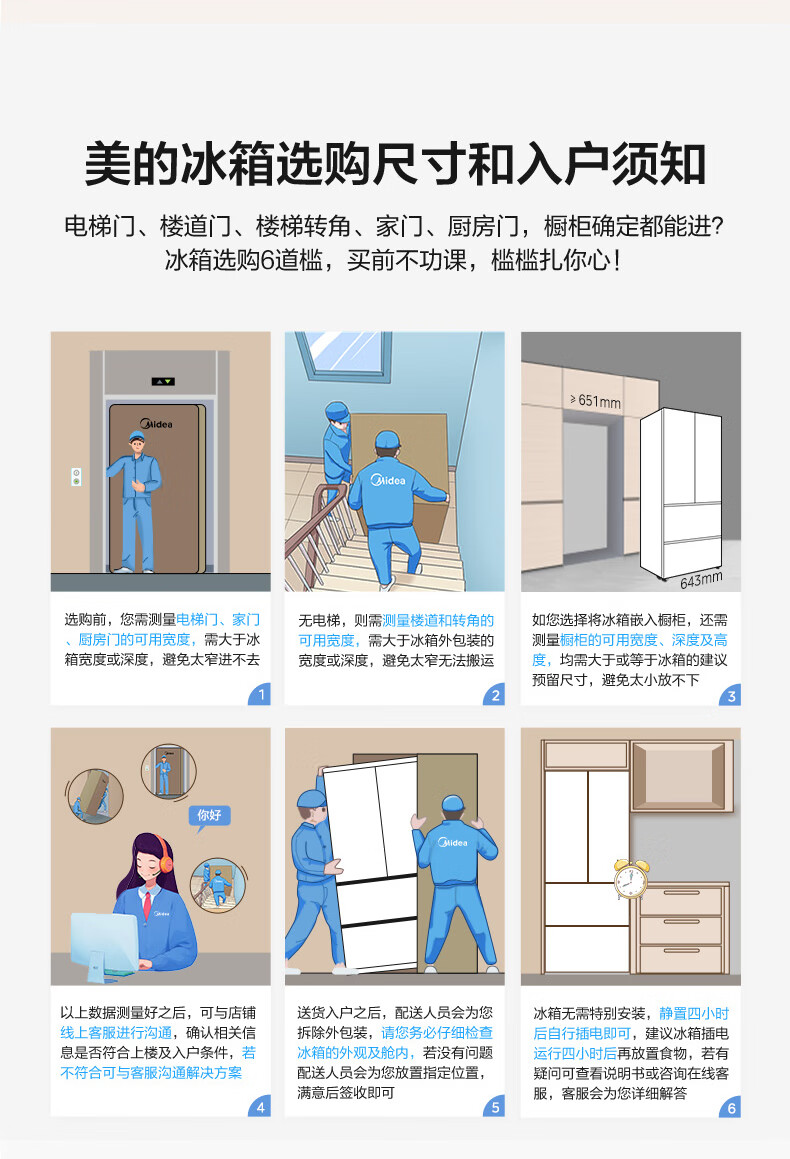 美的冰箱选购尺寸和入户须知

电梯门、楼道门、楼梯转角、家门、厨房门，橱柜确定都能进？
冰箱选购6道槛，买前不功课，槛槛扎你心！

Midea

选购前，您需测量电梯门、家门、厨房门的可用宽度，需大于冰箱宽度或深度，避免太窄进不去

1

Midea

无电梯，则需测量楼道和转角的可用宽度，需大于冰箱外包装的宽度或深度，避免太窄无法搬运

2

≥651mm

643mm

如您选择将冰箱嵌入橱柜，还需测量橱柜的可用宽度、深度及高度，均需大于或等于冰箱的建议预留尺寸，避免太小放不下

3

你好

Midea

以上数据测量好之后，可与店铺线上客服进行沟通，确认相关信息是否符合上楼及入户条件，若不符合可与客服沟通解决方案

4

Midea

送货入户之后，配送人员会为您拆除外包装，请您务必仔细检查冰箱的外观及舱内，若没有问题配送人员会为您放置指定位置，满意后签收即可

5

冰箱无需特别安装，静置四小时后自行插电即可，建议冰箱插电运行四小时后再放置食物，若有疑问可查看说明书或咨询在线客服，客服会为您详细解答

6