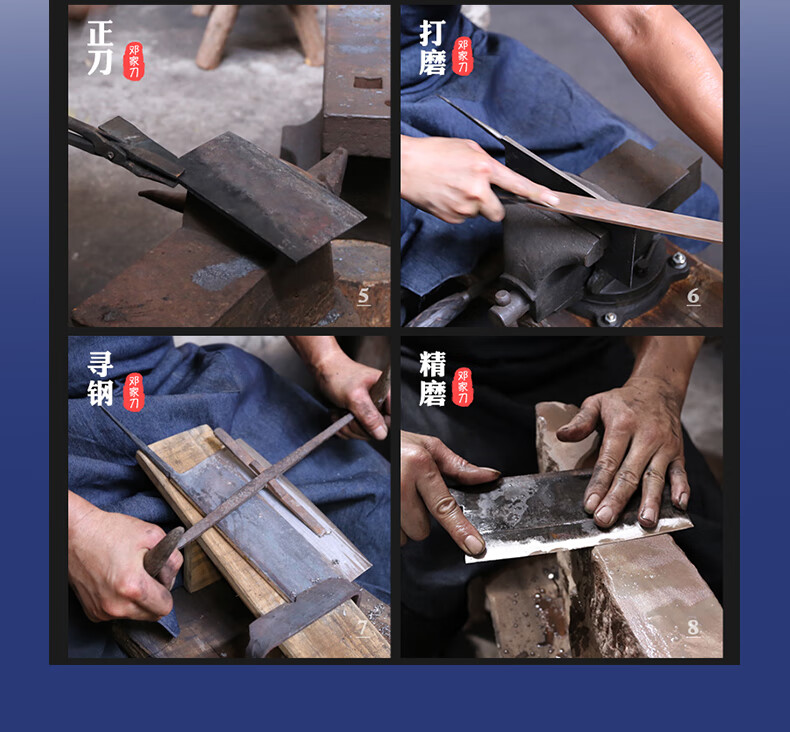 正刀 邓家刀

5

打磨 邓家刀

6

寻钢 邓家刀

7

精磨 邓家刀

8