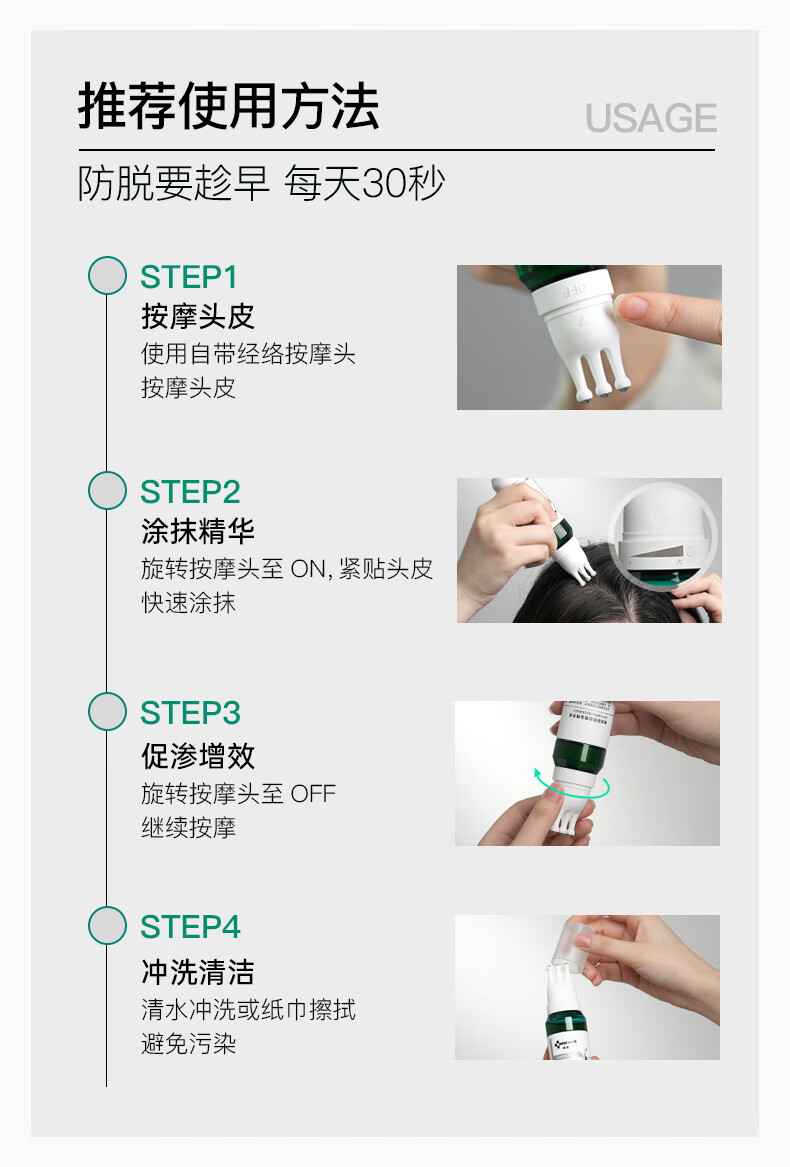 推荐使用方法

USAGE

防脱要趁早 每天30秒

STEP1
按摩头皮
使用自带经络按摩头
按摩头皮

OFF

STEP2
涂抹精华
旋转按摩头至 ON, 紧贴头皮
快速涂抹

STEP3
促渗增效
旋转按摩头至 OFF
继续按摩

STEP4
冲洗清洁
清水冲洗或纸巾擦拭
避免污染