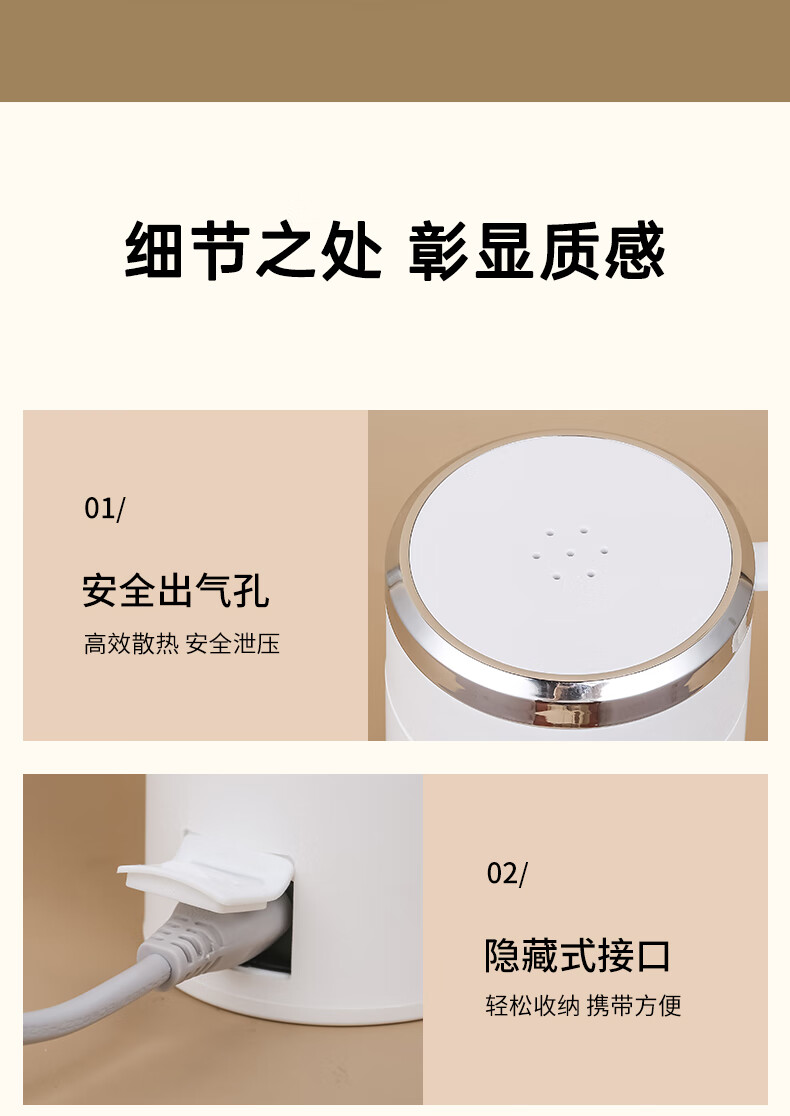 细节之处 彰显质感

01/

安全出气孔

高效散热 安全泄压

02/

隐藏式接口

轻松收纳 携带方便