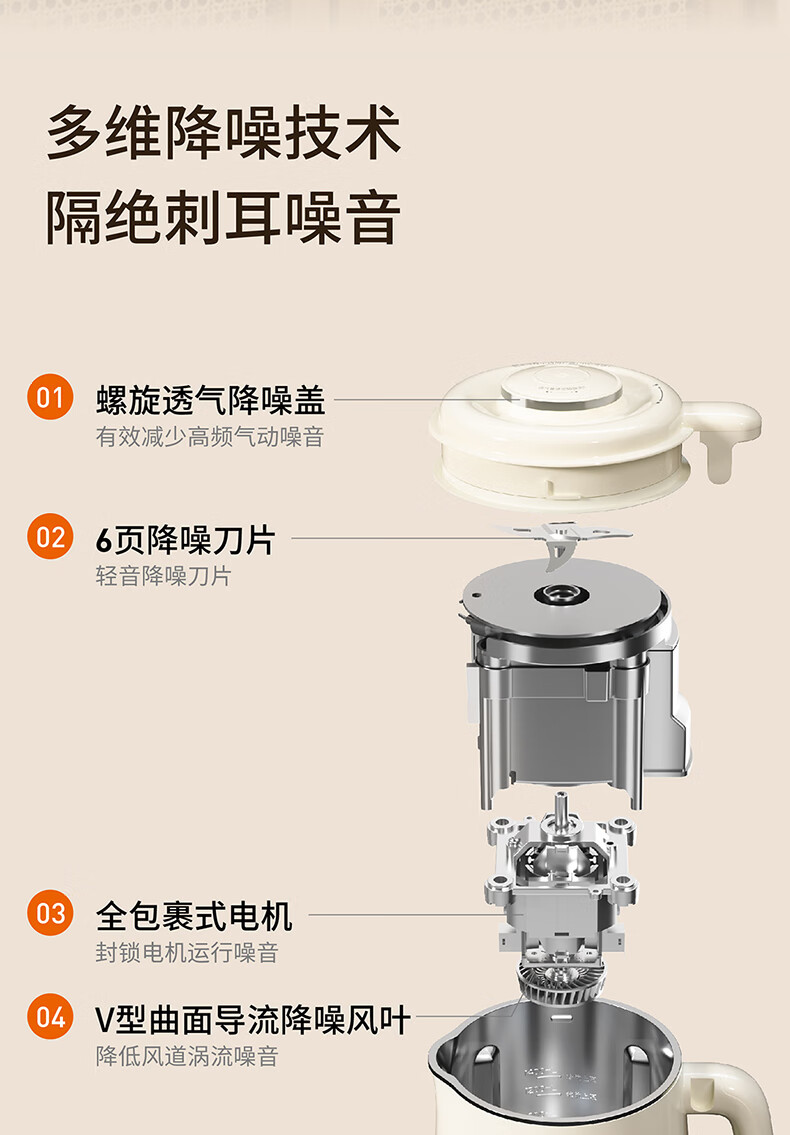 多维降噪技术
隔绝刺耳噪音

01 螺旋透气降噪盖
有效减少高频气动噪音

02 6页降噪刀片
轻音降噪刀片

03 全包裹式电机
封锁电机运行噪音

04 V型曲面导流降噪风叶
降低风道涡流噪音