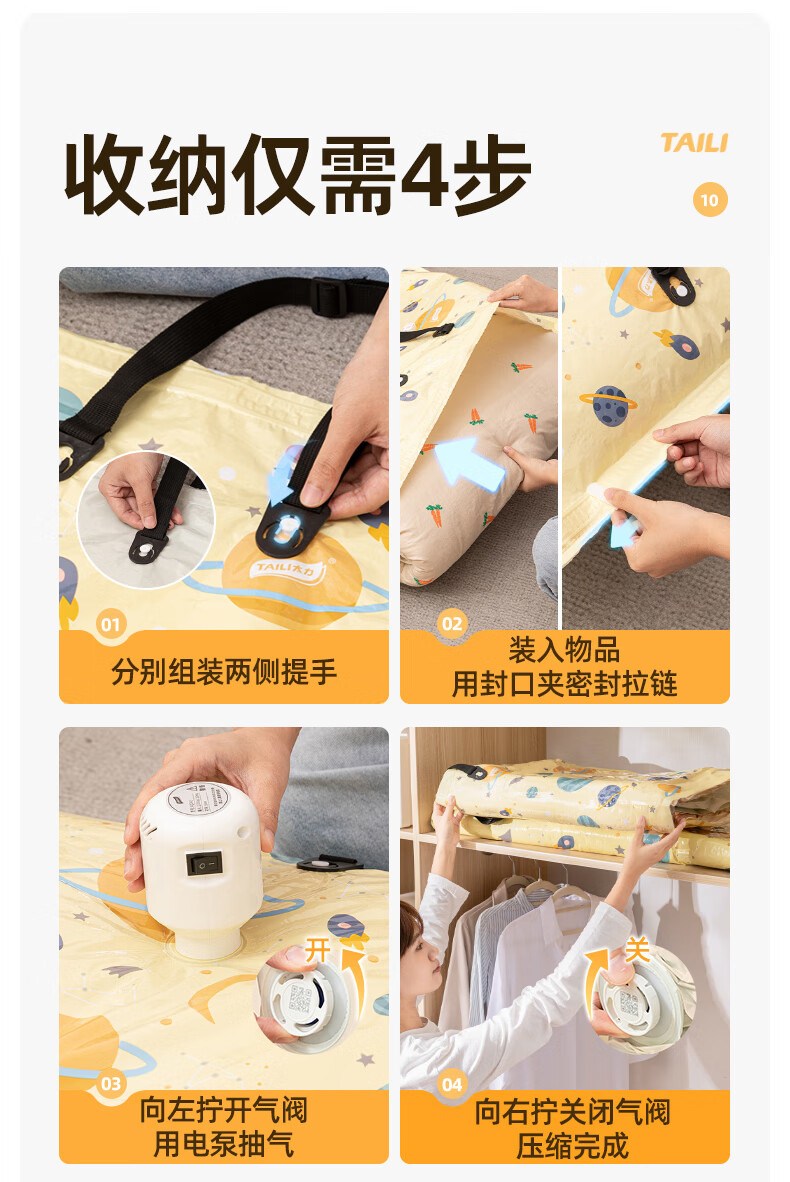 收纳仅需4步

TAILI

10

TAILI太力

01
分别组装两侧提手

02
装入物品
用封口夹密封拉链

开

03
向左拧开气阀
用电泵抽气

关

04
向右拧关闭气阀
压缩完成