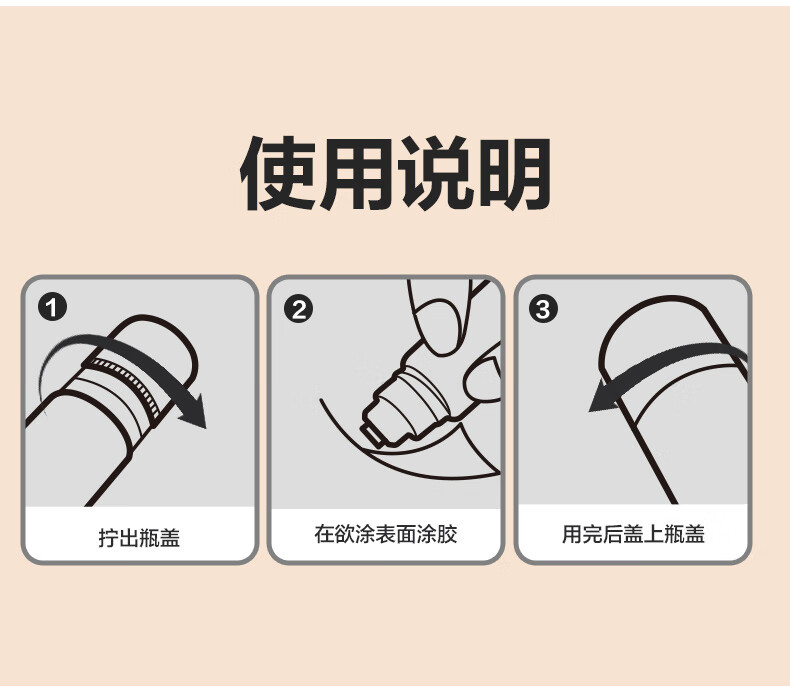 使用说明

1
拧出瓶盖

2
在欲涂表面涂胶

3
用完后盖上瓶盖