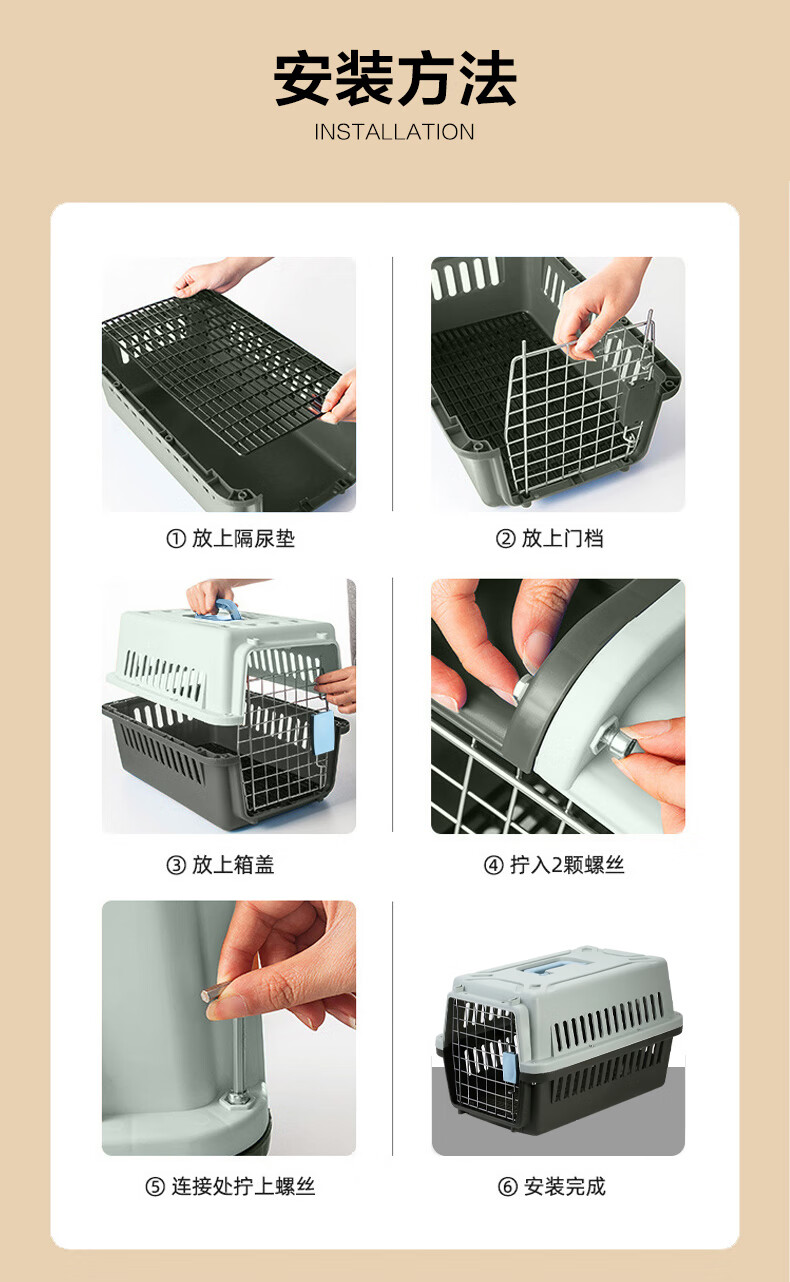 安装方法
INSTALLATION

① 放上隔尿垫

② 放上门档

③ 放上箱盖

④ 拧入2颗螺丝

⑤ 连接处拧上螺丝

⑥ 安装完成