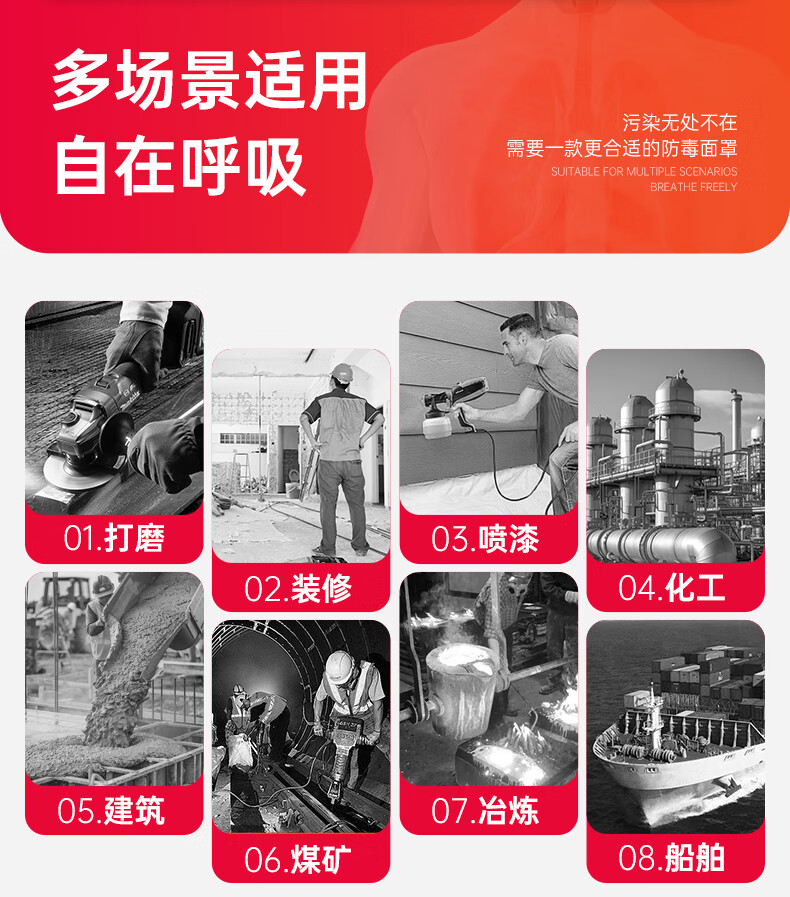 多场景适用
自在呼吸

污染无处不在
需要一款更合适的防毒面罩
SUITABLE FOR MULTIPLE SCENARIOS
BREATHE FREELY

01.打磨

02.装修

03.喷漆

04.化工

05.建筑

06.煤矿

07.冶炼

08.船舶