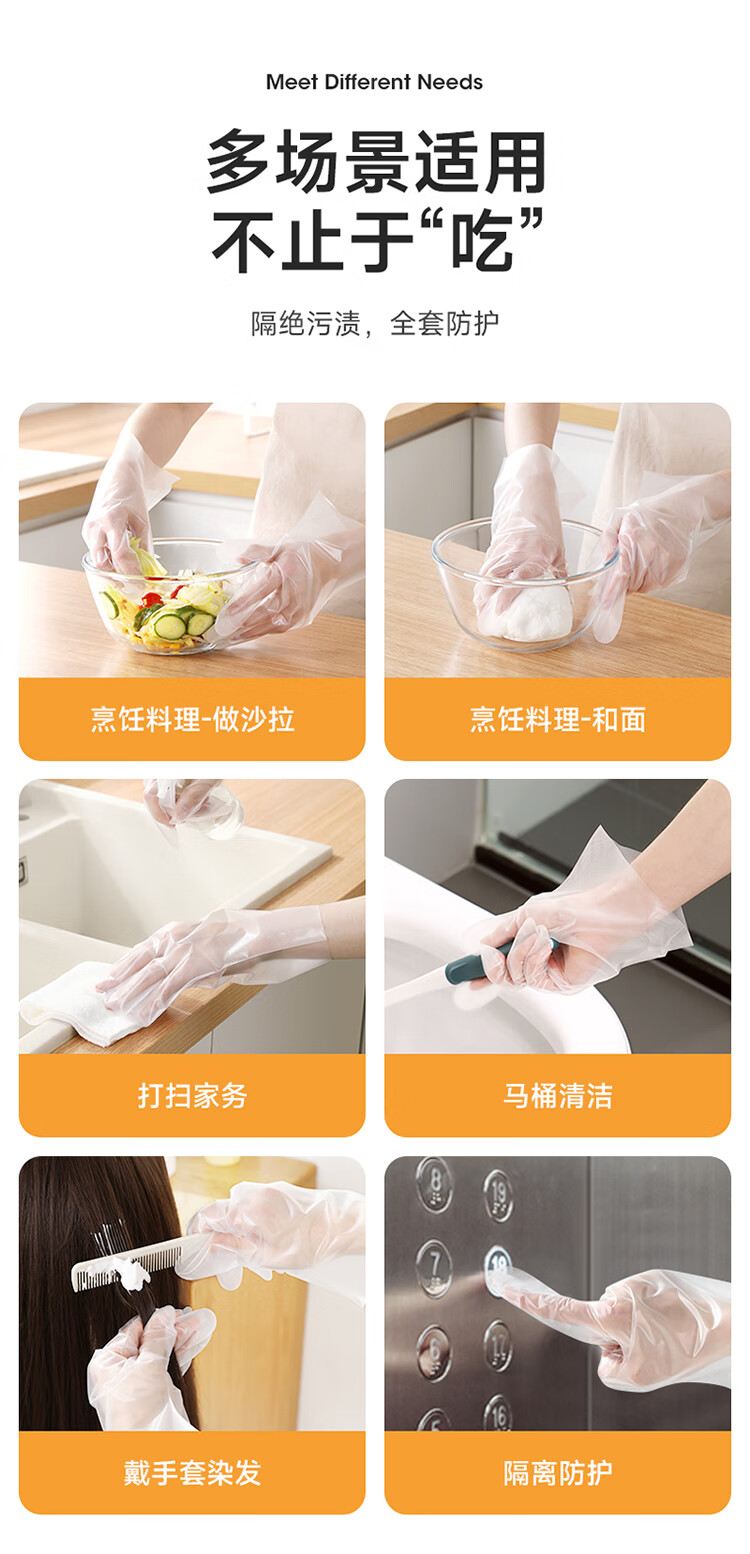 Meet Different Needs

多场景适用
不止于“吃”

隔绝污渍，全套防护

烹饪料理-做沙拉

烹饪料理-和面

打扫家务

马桶清洁

8 19 7 18 6 17 5 16

戴手套染发

隔离防护