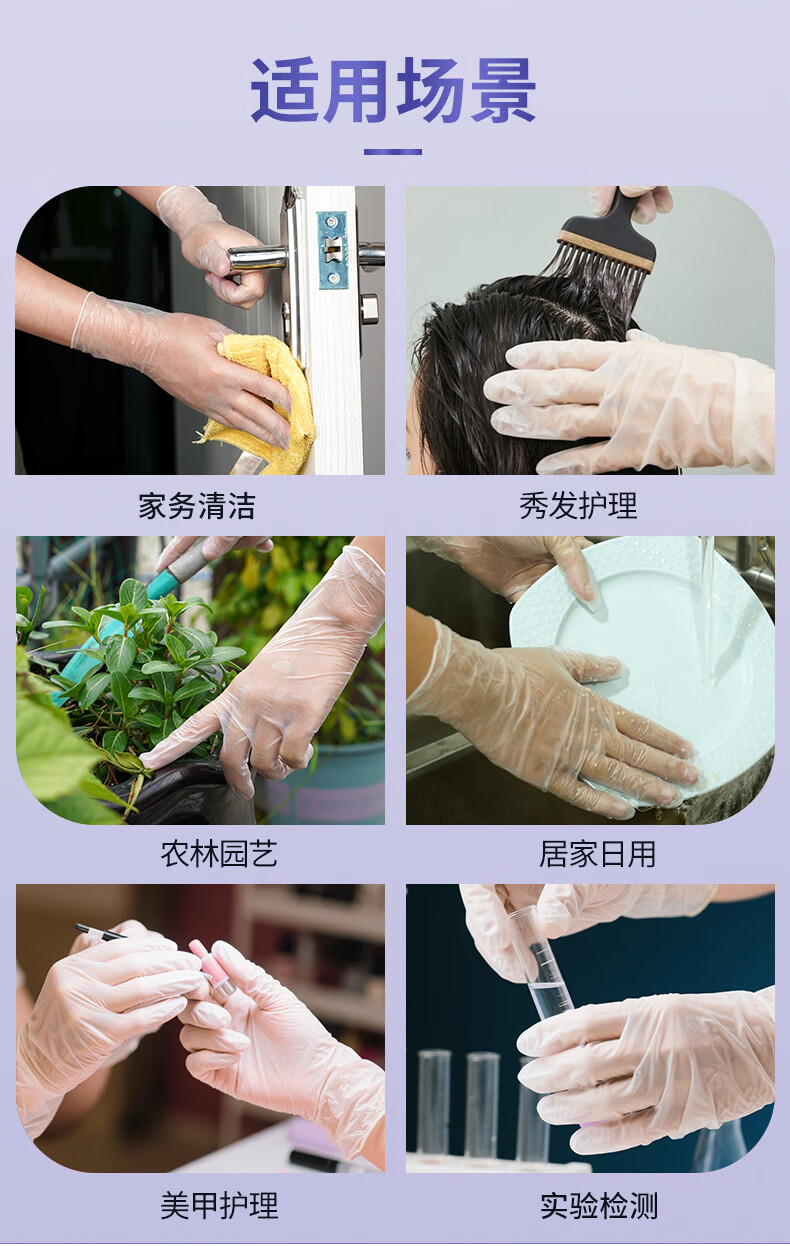 适用场景

家务清洁

秀发护理

农林园艺

居家日用

美甲护理

实验检测