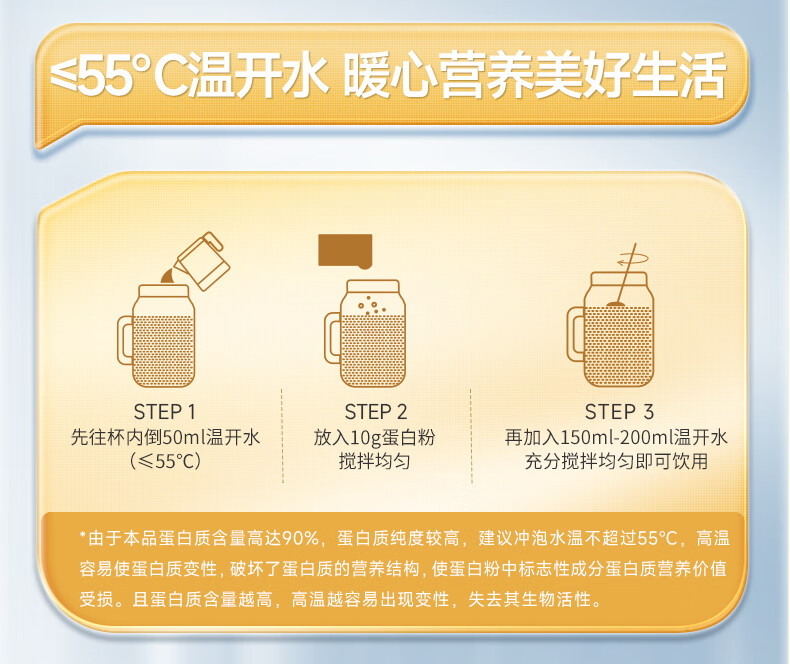 ≤55°C温开水 暖心营养美好生活

STEP 1
先往杯内倒50ml温开水
（≤55°C）

STEP 2
放入10g蛋白粉
搅拌均匀

STEP 3
再加入150ml-200ml温开水
充分搅拌均匀即可饮用

*由于本品蛋白质含量高达90%，蛋白质纯度较高，建议冲泡水温不超过55°C，高温容易使蛋白质变性，破坏了蛋白质的营养结构，使蛋白粉中标志性成分蛋白质营养价值受损。且蛋白质含量越高，高温越容易出现变性，失去其生物活性。