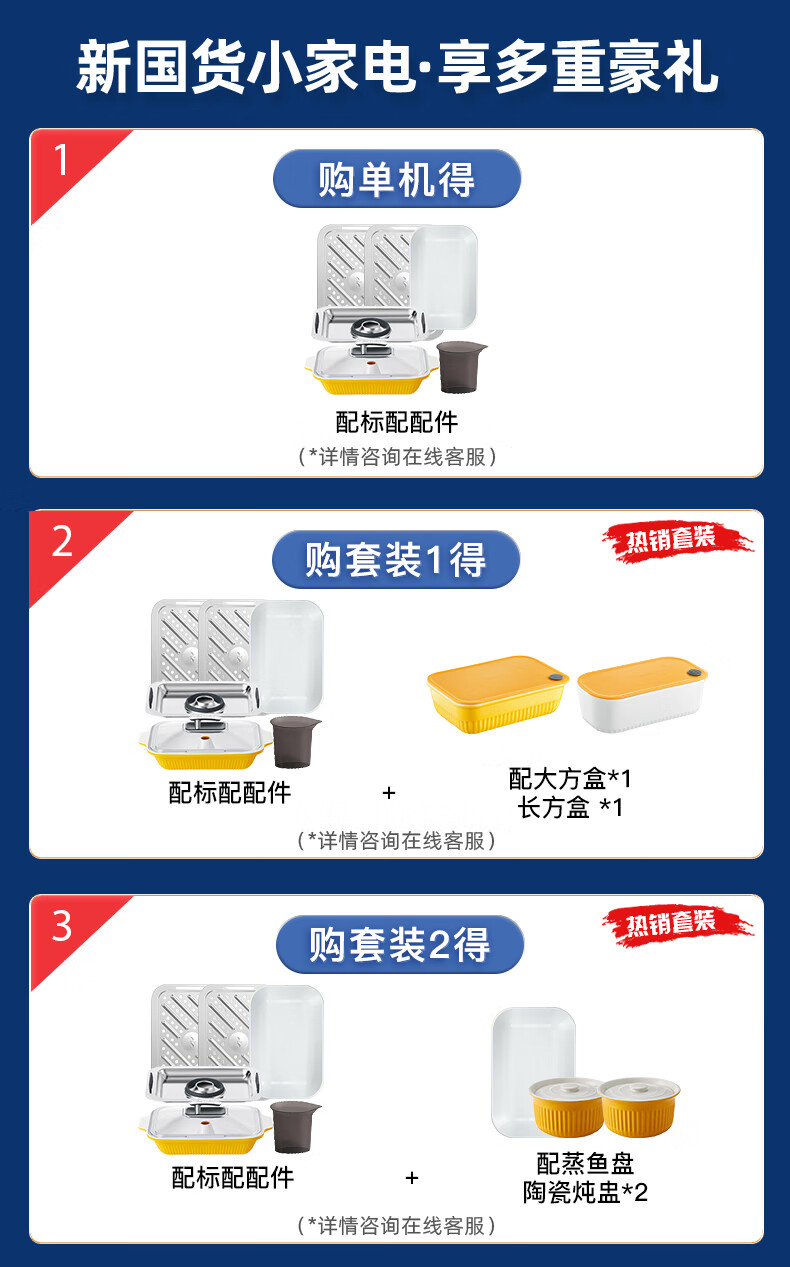 新国货小家电·享多重豪礼

1

购单机得

配标配配件

（*详情咨询在线客服）

2

购套装1得

热销套装

配标配配件

+

配大方盒*1
长方盒 *1

（*详情咨询在线客服）

3

购套装2得

热销套装

配标配配件

+

配蒸鱼盘
陶瓷炖盅*2

（*详情咨询在线客服）