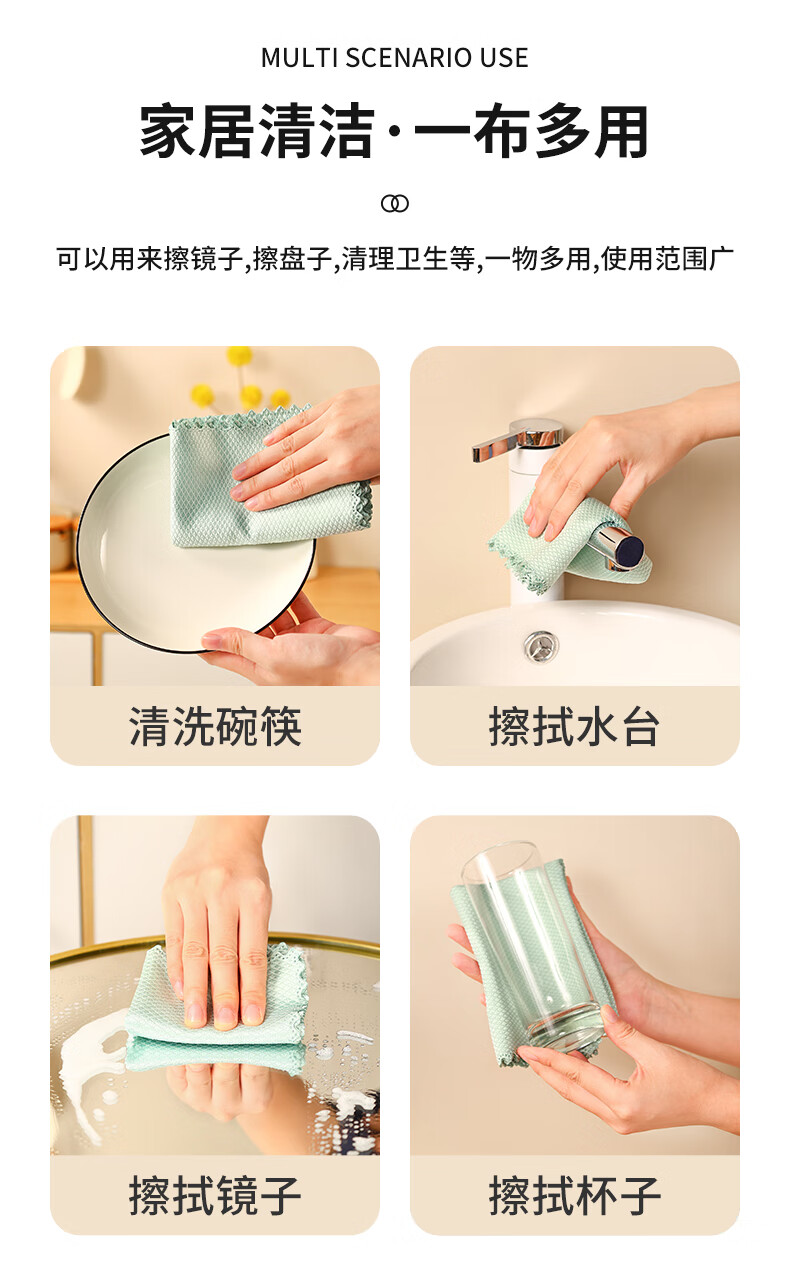 MULTI SCENARIO USE

家居清洁·一布多用

可以用来擦镜子,擦盘子,清理卫生等,一物多用,使用范围广

清洗碗筷

擦拭水台

擦拭镜子

擦拭杯子