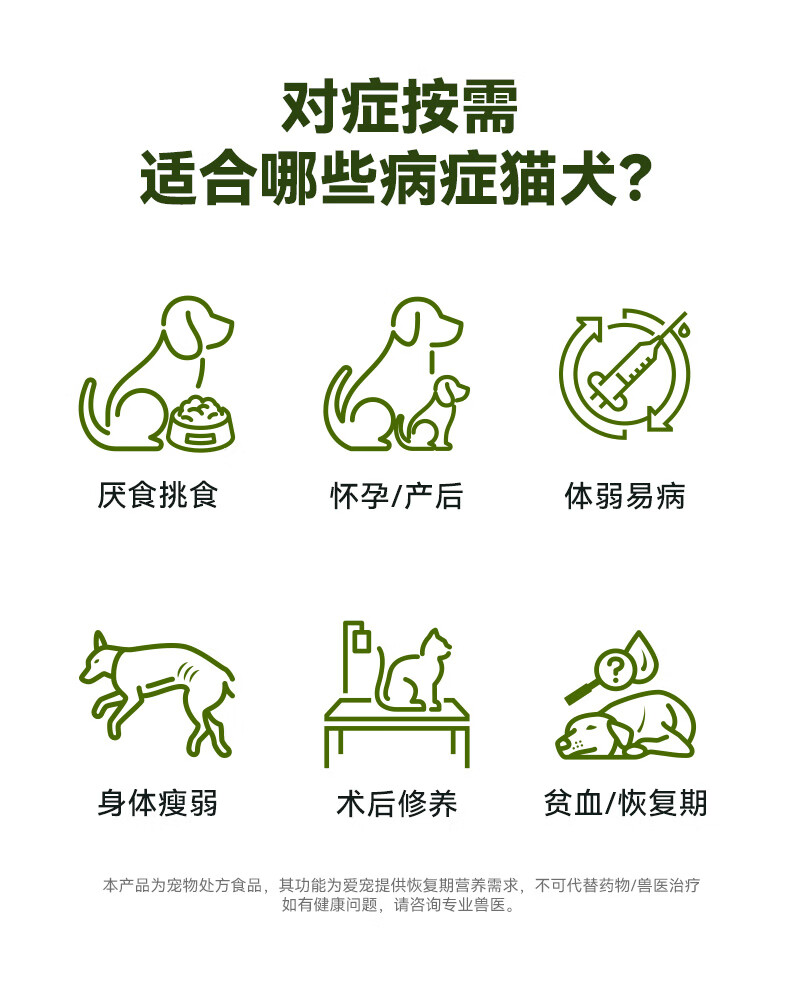 对症按需
适合哪些病症猫犬?

厌食挑食

怀孕/产后

体弱易病

身体瘦弱

术后修养

贫血/恢复期

本产品为宠物处方食品，其功能为爱宠提供恢复期营养需求，不可代替药物/兽医治疗
如有健康问题，请咨询专业兽医。