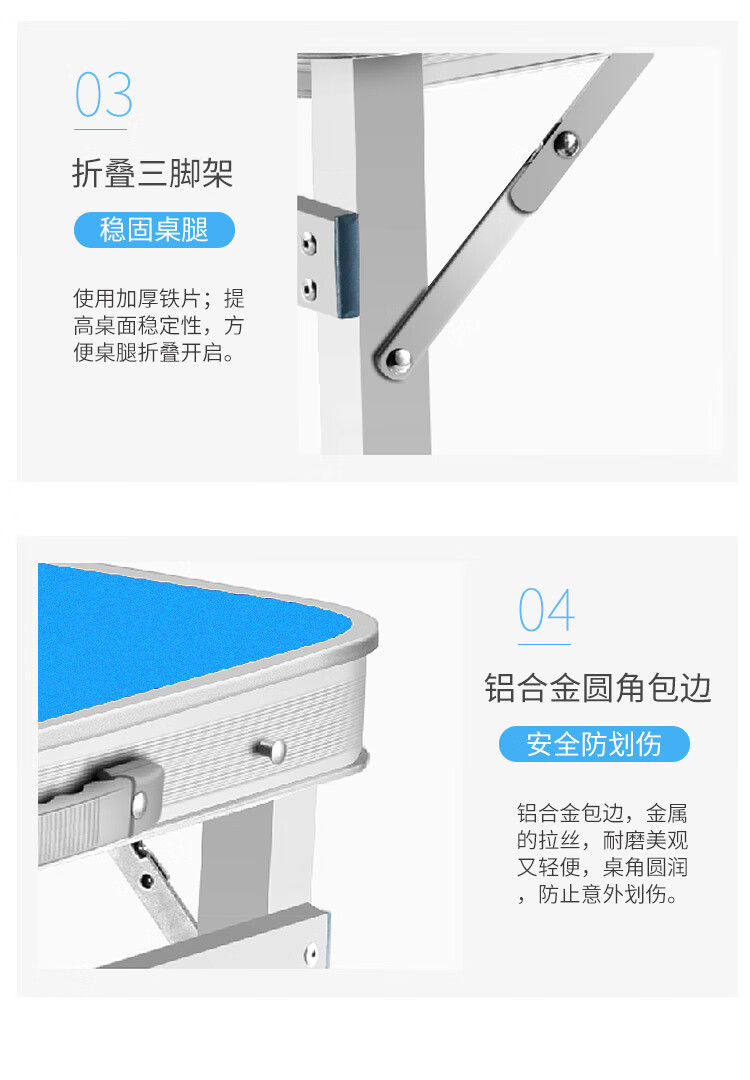 03

折叠三脚架

稳固桌腿

使用加厚铁片；提高桌面稳定性，方便桌腿折叠开启。

04

铝合金圆角包边

安全防划伤

铝合金包边，金属的拉丝，耐磨美观又轻便，桌角圆润，防止意外划伤。