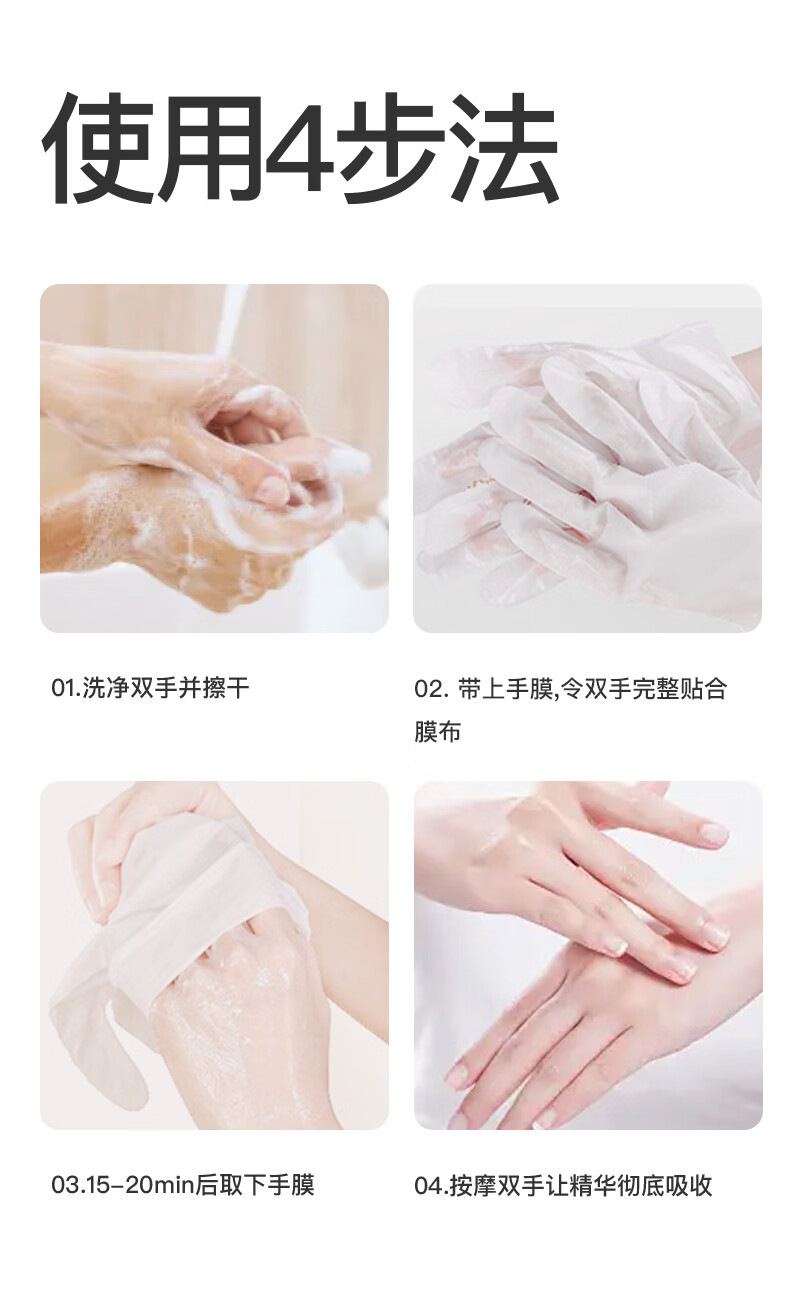 使用4步法

01.洗净双手并擦干

02. 带上手膜,令双手完整贴合膜布

03.15-20min后取下手膜

04.按摩双手让精华彻底吸收