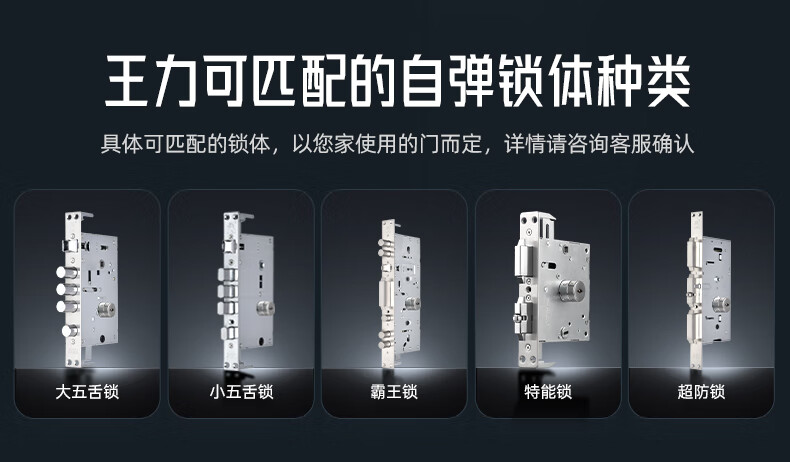 王力可匹配的自弹锁体种类

具体可匹配的锁体，以您家使用的门而定，详情请咨询客服确认

大五舌锁

小五舌锁

霸王锁

特能锁

超防锁