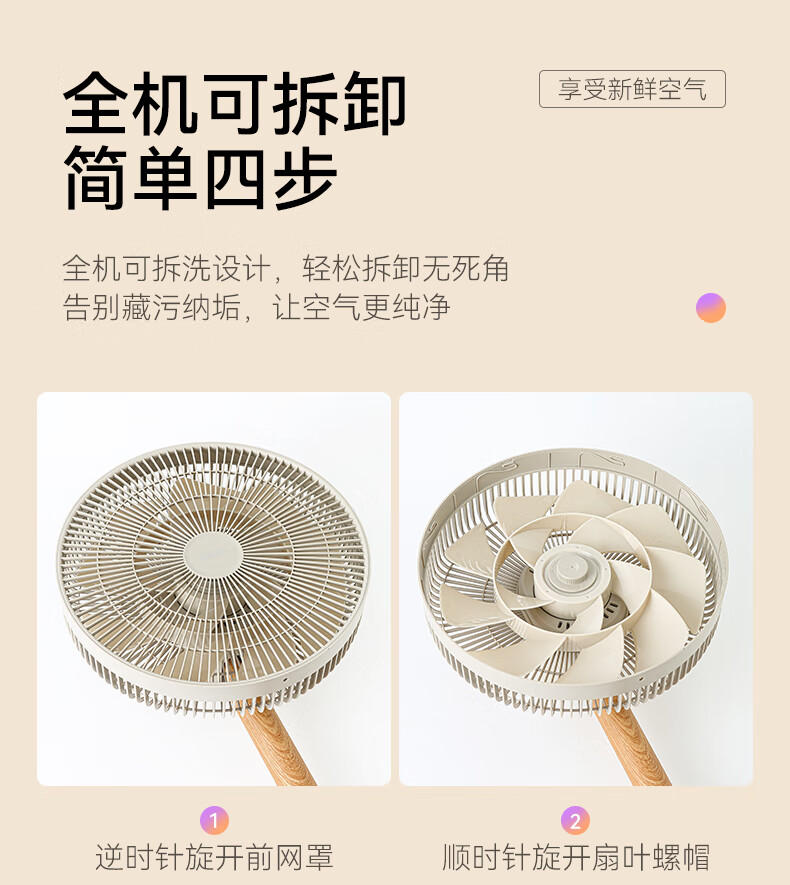 全机可拆卸
简单四步

享受新鲜空气

全机可拆洗设计，轻松拆卸无死角
告别藏污纳垢，让空气更纯净

1
逆时针旋开前网罩

2
顺时针旋开扇叶螺帽