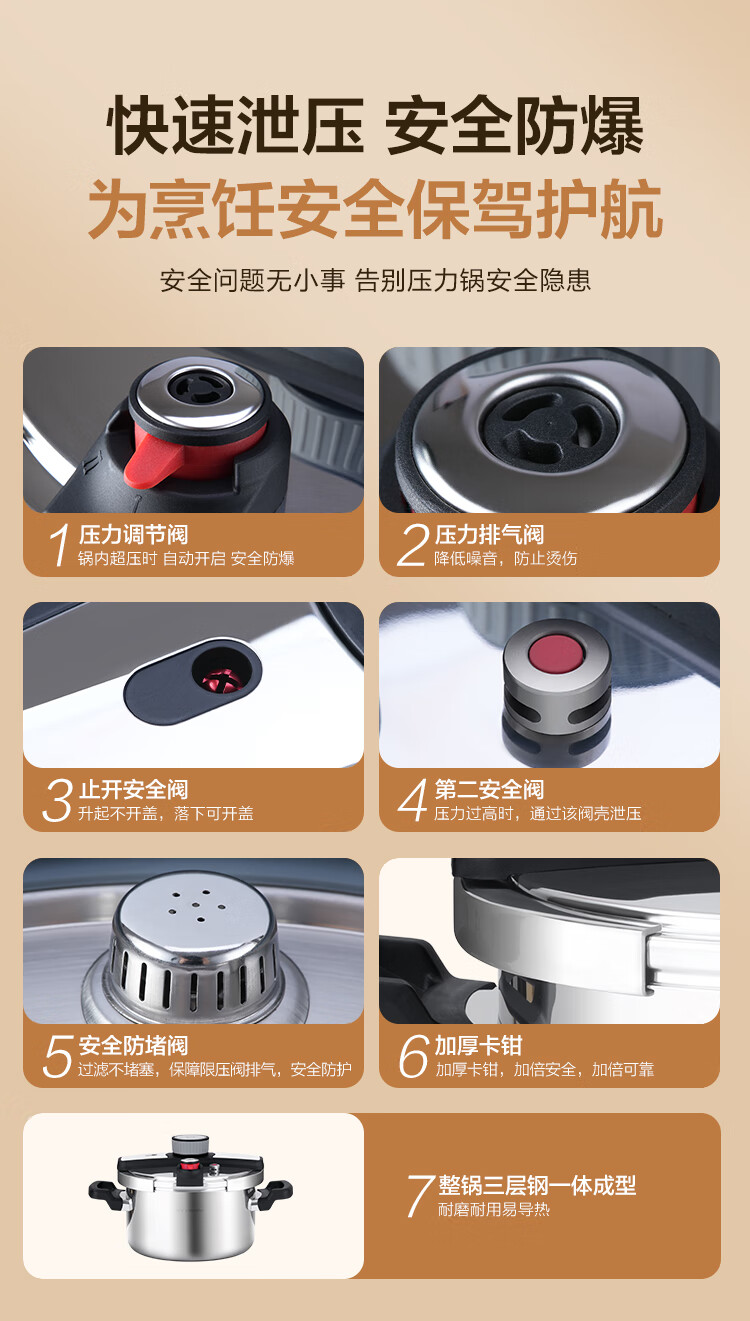 快速泄压 安全防爆
为烹饪安全保驾护航
安全问题无小事 告别压力锅安全隐患

1 压力调节阀
锅内超压时 自动开启 安全防爆

2 压力排气阀
降低噪音，防止烫伤

3 止开安全阀
升起不开盖，落下可开盖

4 第二安全阀
压力过高时，通过该阀壳泄压

5 安全防堵阀
过滤不堵塞，保障限压阀排气，安全防护

6 加厚卡钳
加厚卡钳，加倍安全，加倍可靠

7 整锅三层钢一体成型
耐磨耐用易导热