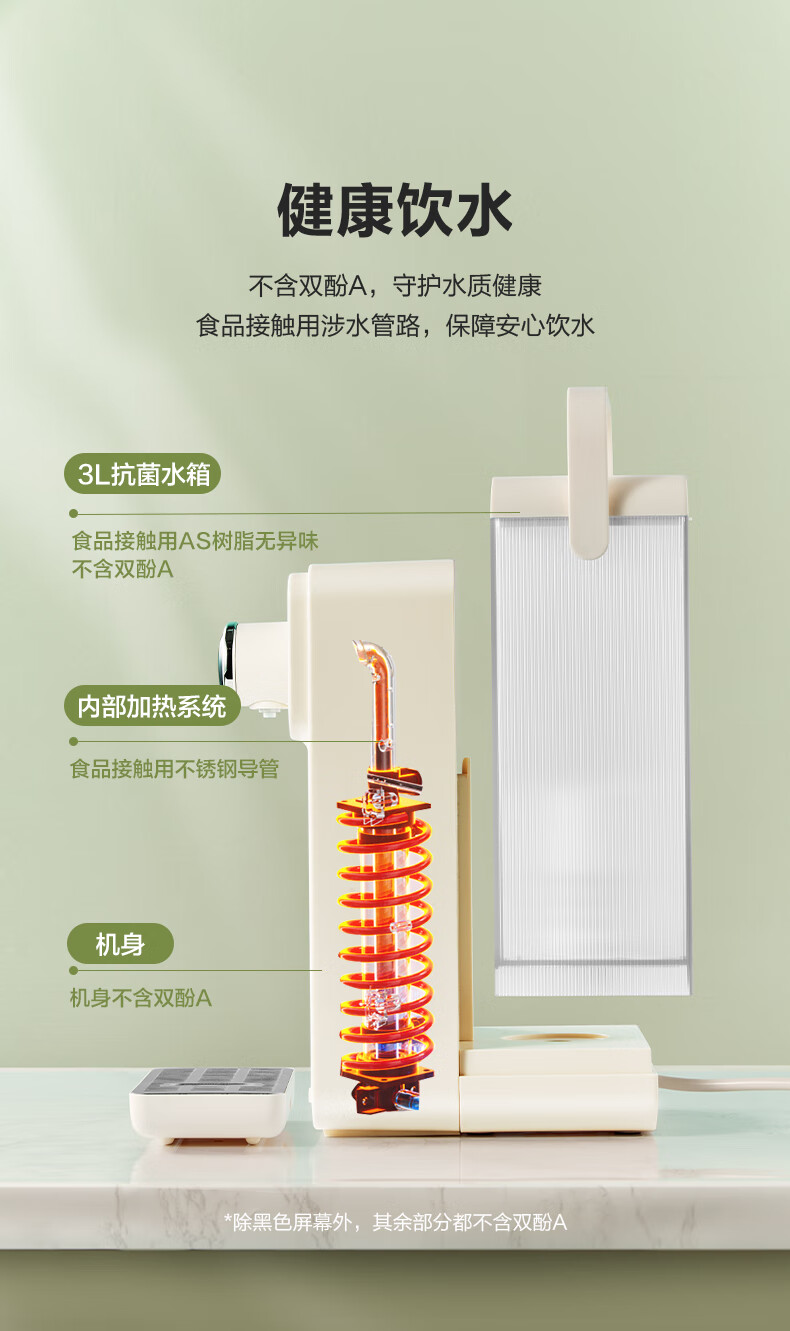 健康饮水

不含双酚A，守护水质健康
食品接触用涉水管路，保障安心饮水

3L抗菌水箱

食品接触用AS树脂无异味
不含双酚A

内部加热系统

食品接触用不锈钢导管

机身

机身不含双酚A

*除黑色屏幕外，其余部分都不含双酚A