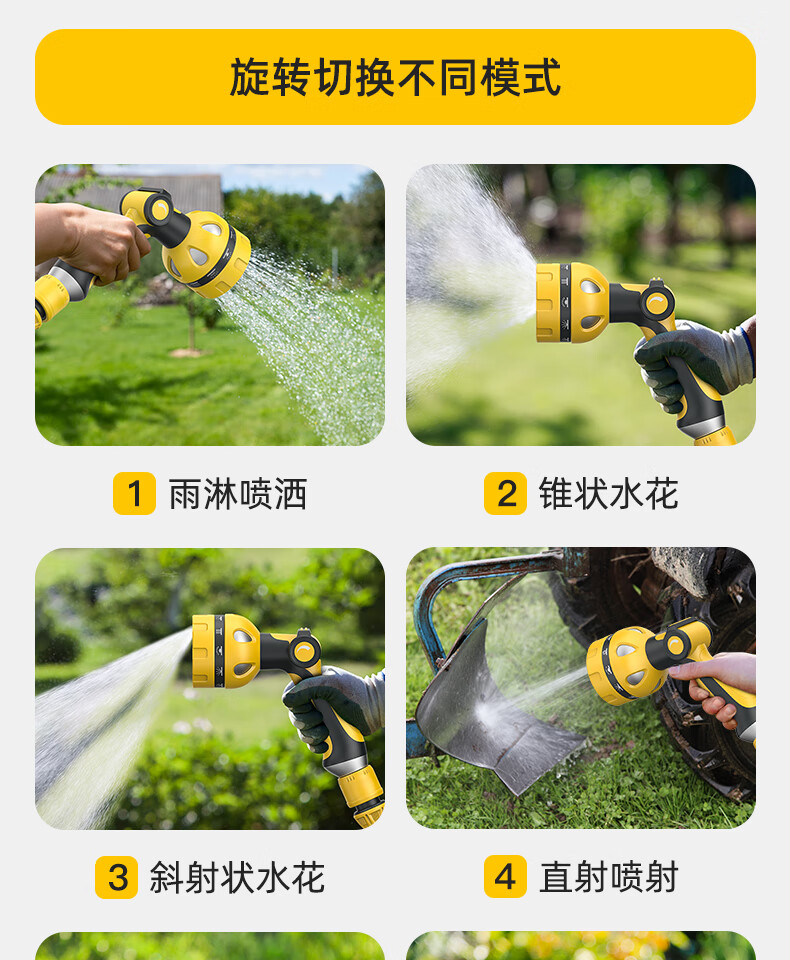 旋转切换不同模式

1 雨淋喷洒

2 锥状水花

3 斜射状水花

4 直射喷射