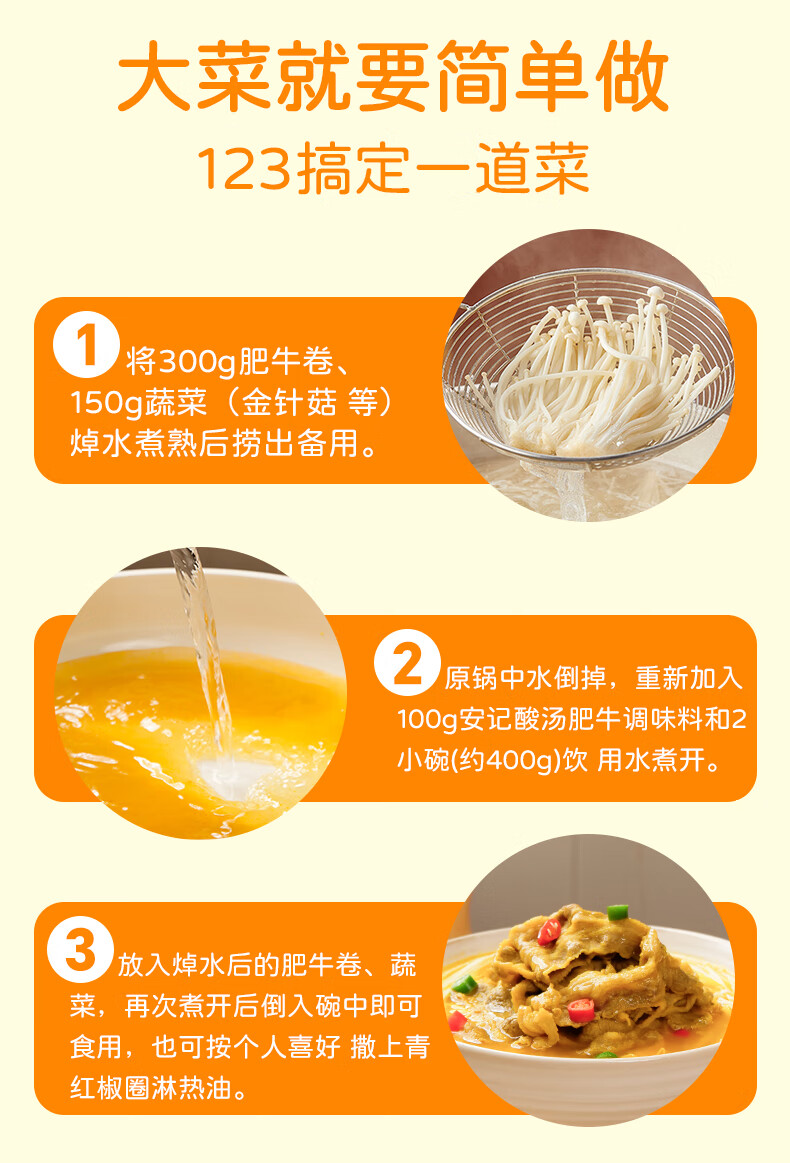 大菜就要简单做
123搞定一道菜

1 将300g肥牛卷、150g蔬菜（金针菇 等）焯水煮熟后捞出备用。

2 原锅中水倒掉，重新加入100g安记酸汤肥牛调味料和2小碗(约400g)饮 用水煮开。

3 放入焯水后的肥牛卷、蔬菜，再次煮开后倒入碗中即可食用，也可按个人喜好 撒上青红椒圈淋热油。