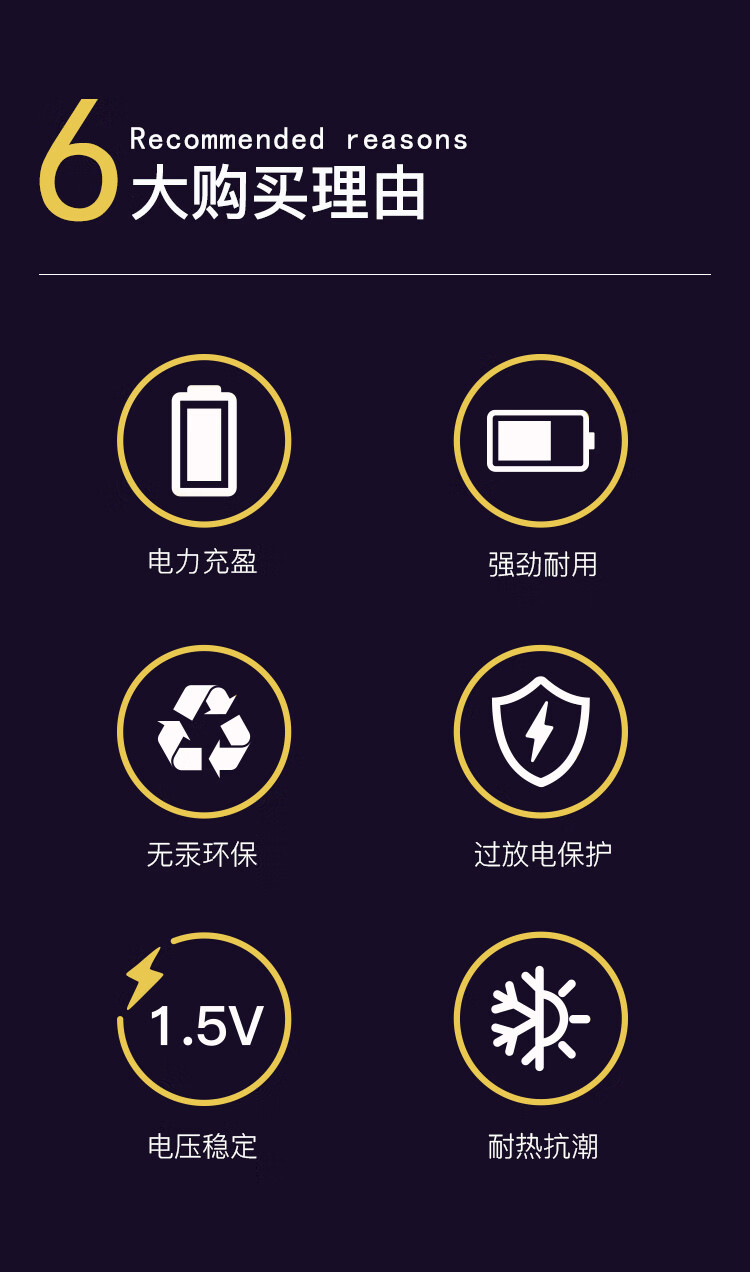 6 Recommended reasons
大购买理由

电力充盈

强劲耐用

无汞环保

过放电保护

1.5V

电压稳定

耐热抗潮