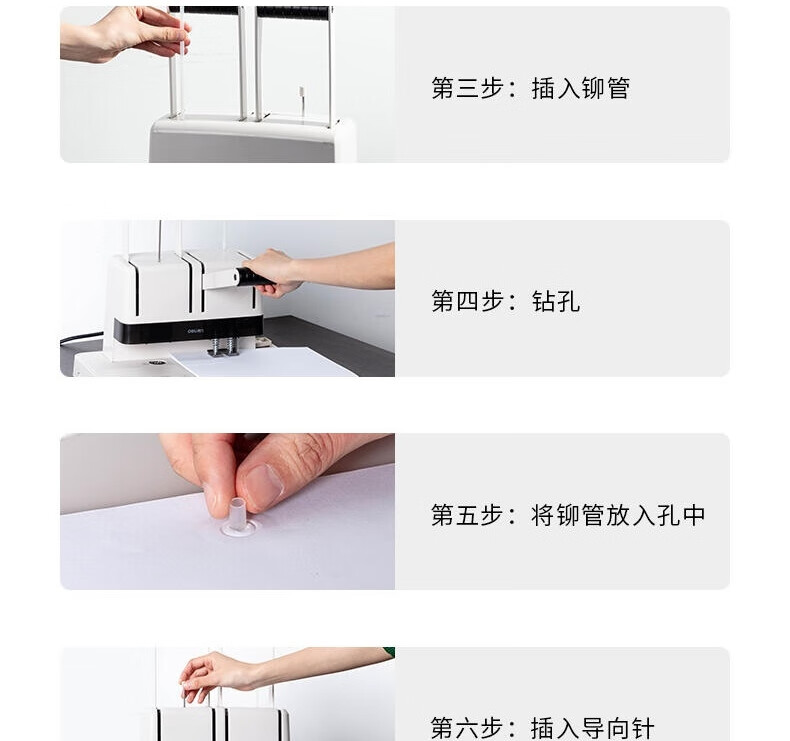 第三步：插入铆管

deli

第四步：钻孔

第五步：将铆管放入孔中

第六步：插入导向针