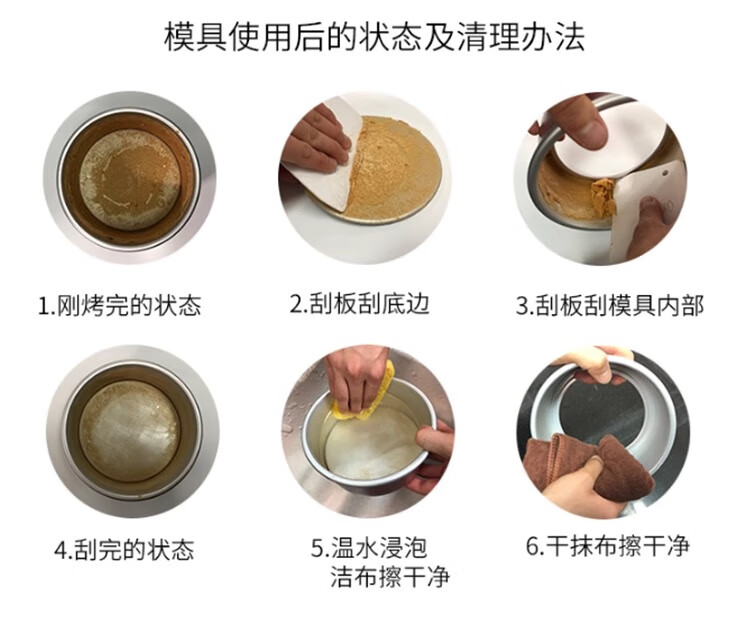 模具使用后的状态及清理办法

1.刚烤完的状态

2.刮板刮底边

3.刮板刮模具内部

4.刮完的状态

5.温水浸泡
洁布擦干净

6.干抹布擦干净