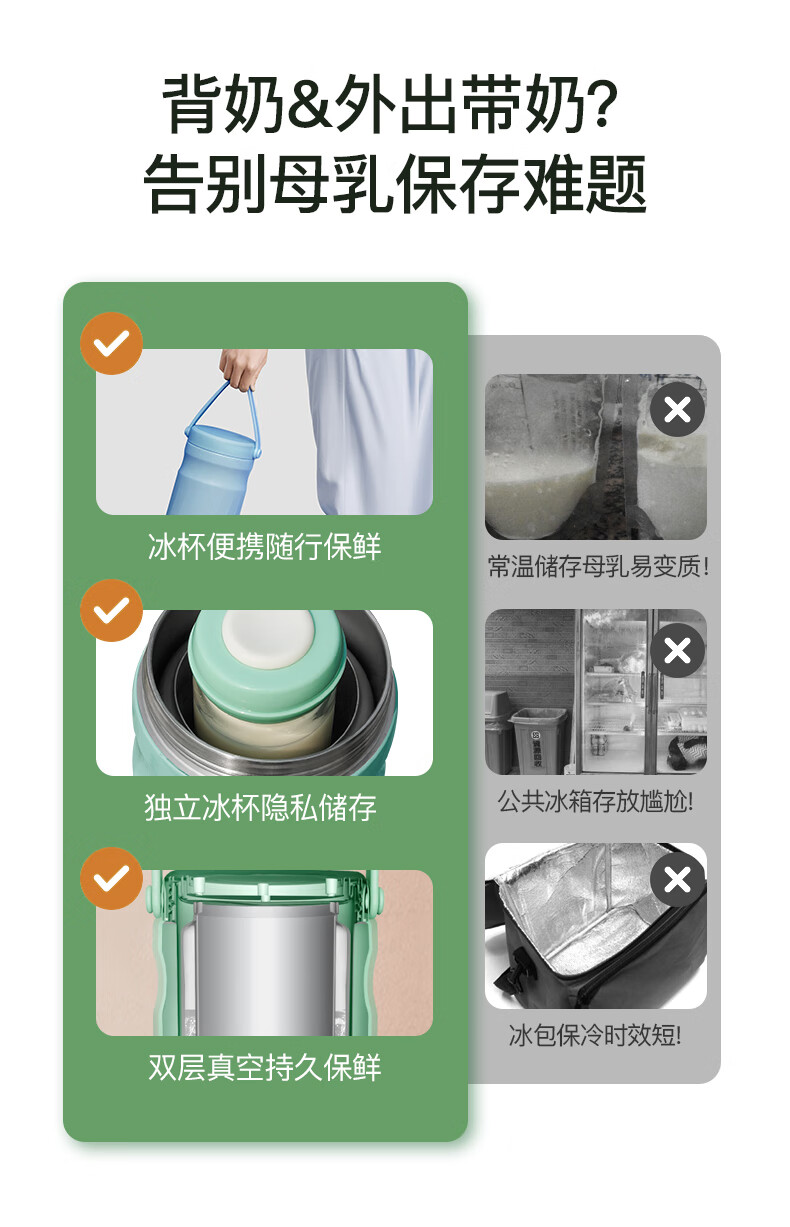 背奶&外出带奶?
告别母乳保存难题

冰杯便携随行保鲜

独立冰杯隐私储存

双层真空持久保鲜

常温储存母乳易变质!

公共冰箱存放尴尬!

冰包保冷时效短!