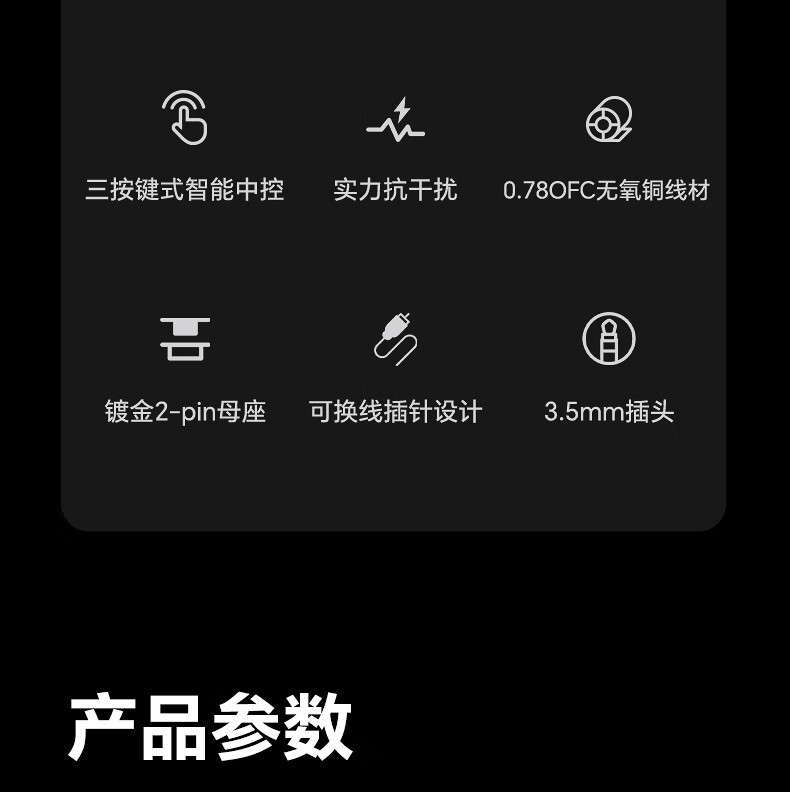 三按键式智能中控

实力抗干扰

0.78OFC无氧铜线材

镀金2-pin母座

可换线插针设计

3.5mm插头

产品参数