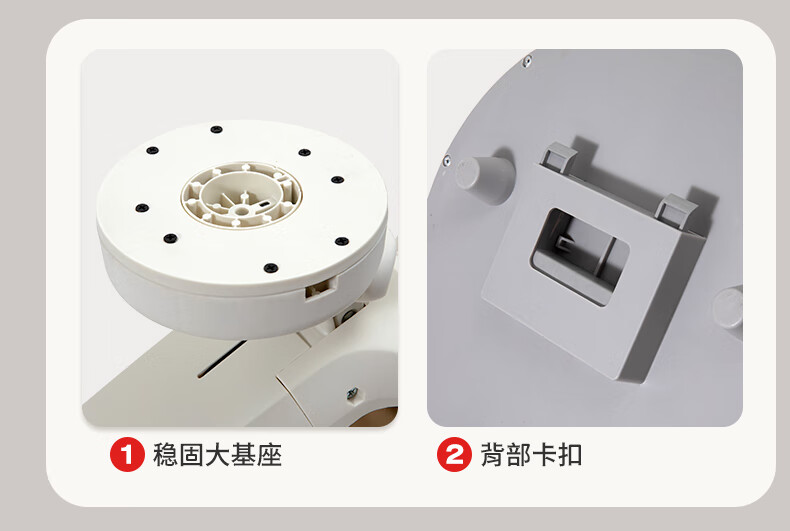 1 稳固大基座

2 背部卡扣