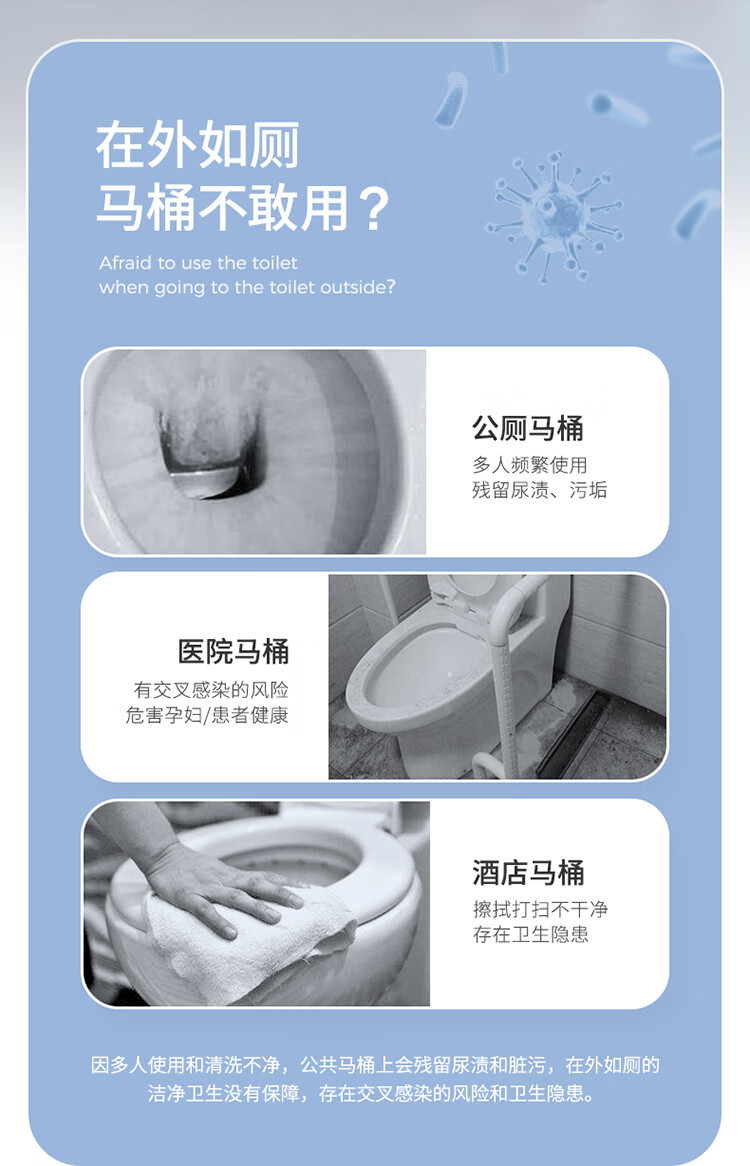 在外如厕
马桶不敢用？

Afraid to use the toilet
when going to the toilet outside?

公厕马桶

多人频繁使用
残留尿渍、污垢

医院马桶

有交叉感染的风险
危害孕妇/患者健康

酒店马桶

擦拭打扫不干净
存在卫生隐患

因多人使用和清洗不净，公共马桶上会残留尿渍和脏污，在外如厕的洁净卫生没有保障，存在交叉感染的风险和卫生隐患。