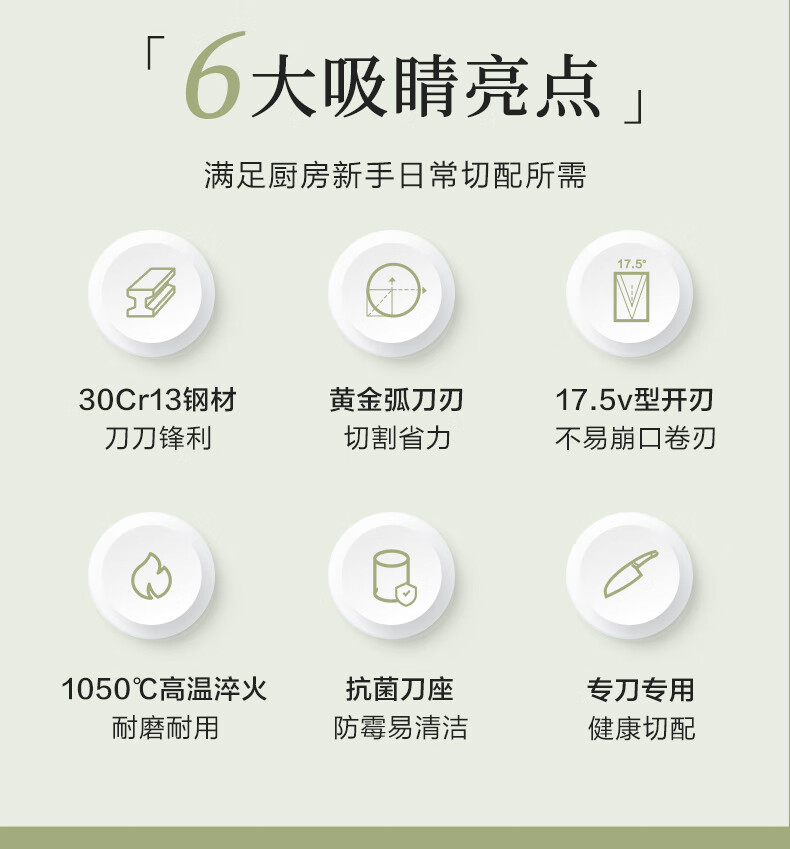 「6大吸睛亮点」

满足厨房新手日常切配所需

17.5°

30Cr13钢材
刀刀锋利

黄金弧刀刃
切割省力

17.5v型开刃
不易崩口卷刃

1050℃高温淬火
耐磨耐用

抗菌刀座
防霉易清洁

专刀专用
健康切配