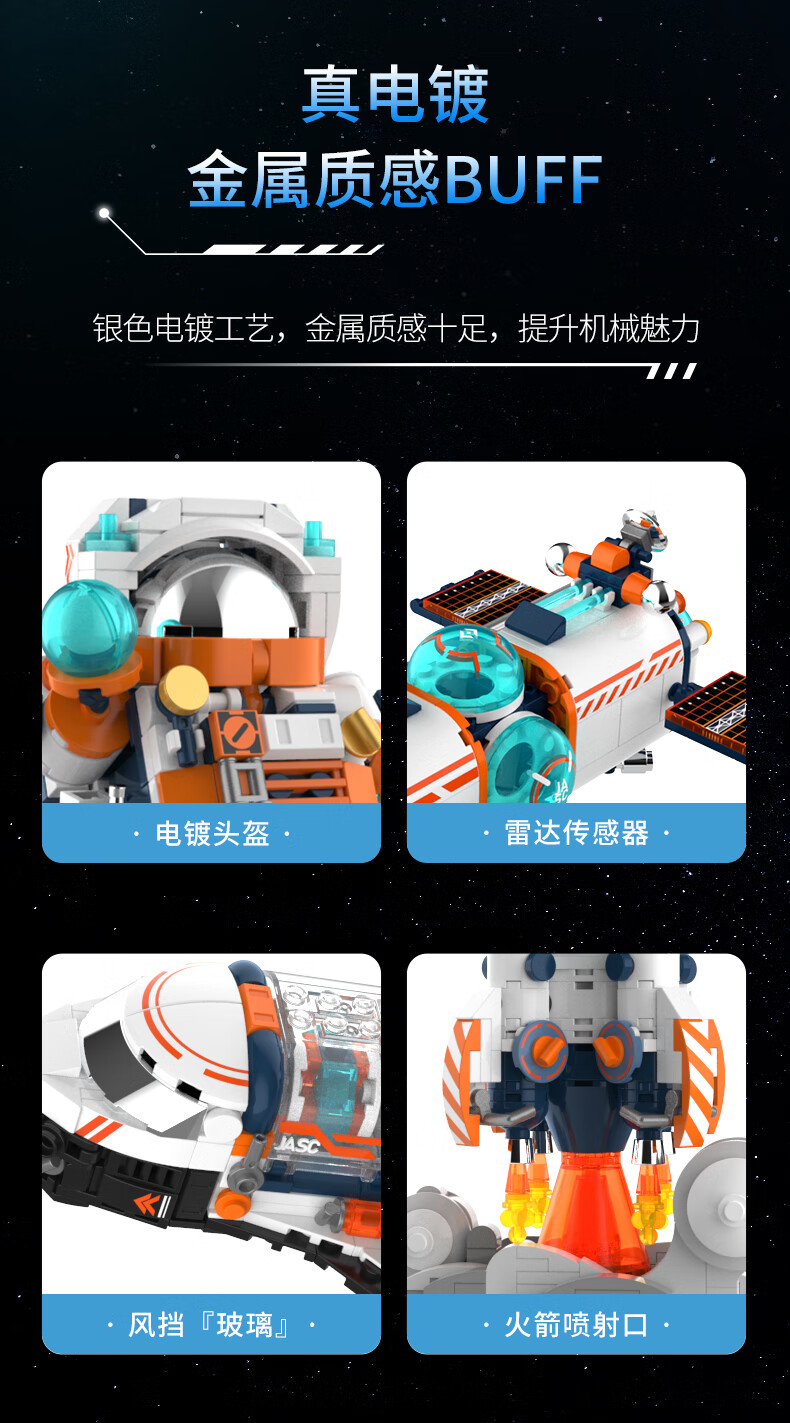 真电镀
金属质感BUFF

银色电镀工艺，金属质感十足，提升机械魅力

· 电镀头盔 ·

· 雷达传感器 ·

JASC

· 风挡『玻璃』 ·

· 火箭喷射口 ·