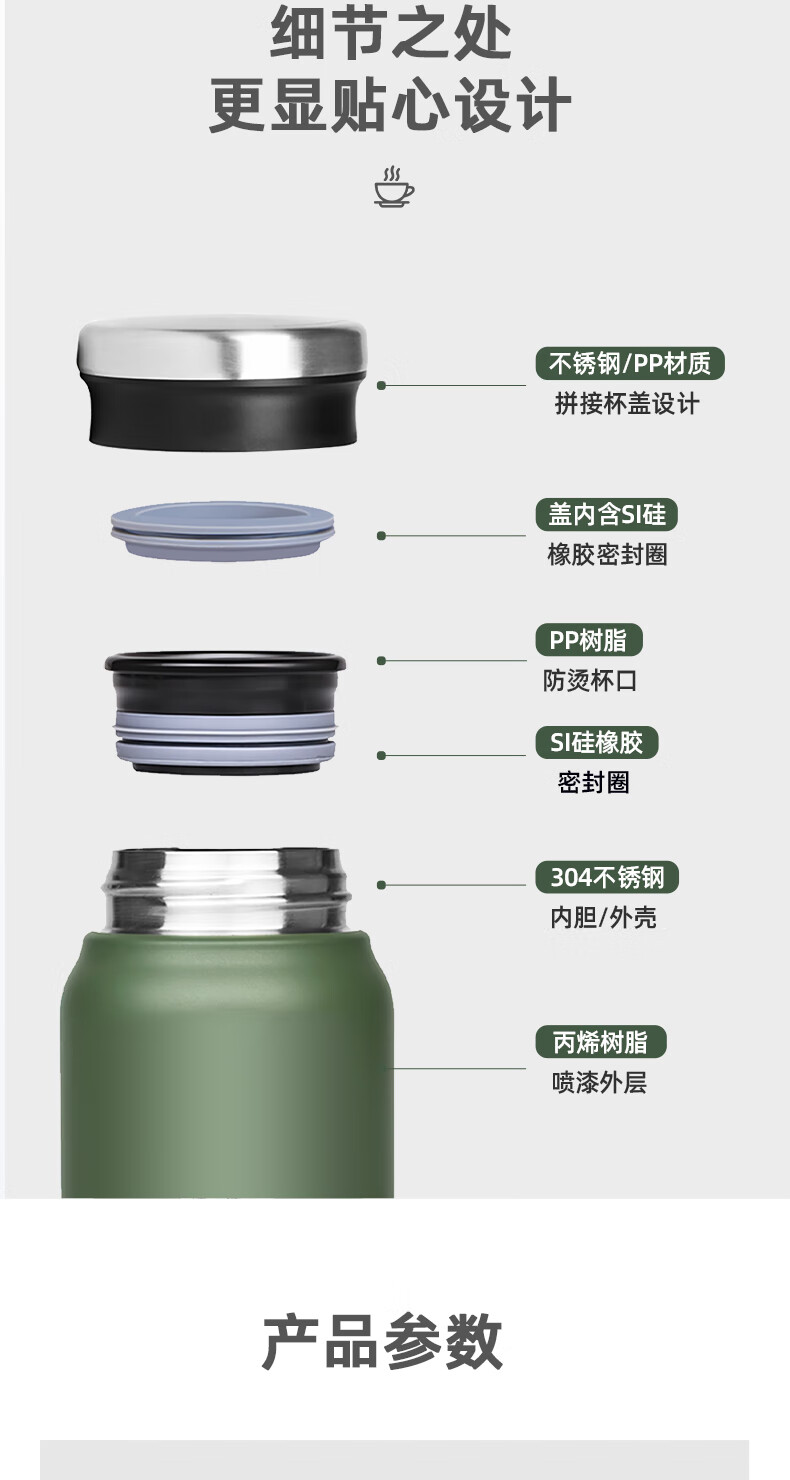 细节之处
更显贴心设计

不锈钢/PP材质
拼接杯盖设计

盖内含SI硅
橡胶密封圈

PP树脂
防烫杯口

SI硅橡胶
密封圈

304不锈钢
内胆/外壳

丙烯树脂
喷漆外层

产品参数