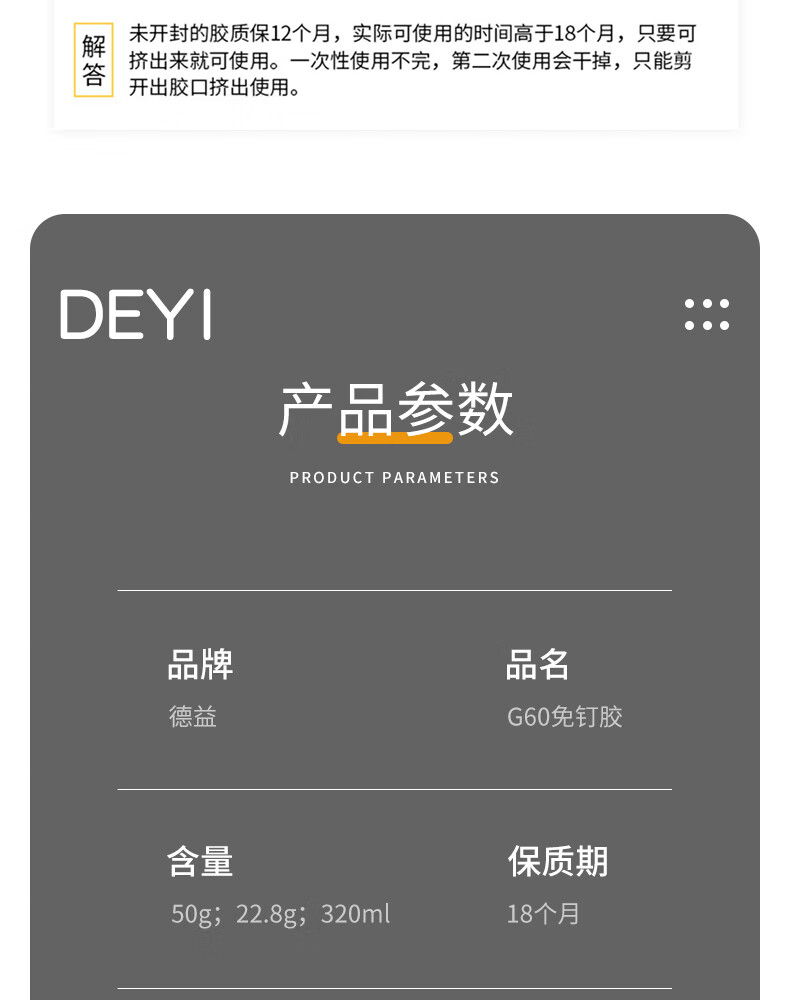 解答

未开封的胶质保12个月，实际可使用的时间高于18个月，只要可挤出来就可使用。一次性使用不完，第二次使用会干掉，只能剪开出胶口挤出使用。

DEYI

产品参数

PRODUCT PARAMETERS

品牌
德益

品名
G60免钉胶

含量
50g；22.8g；320ml

保质期
18个月