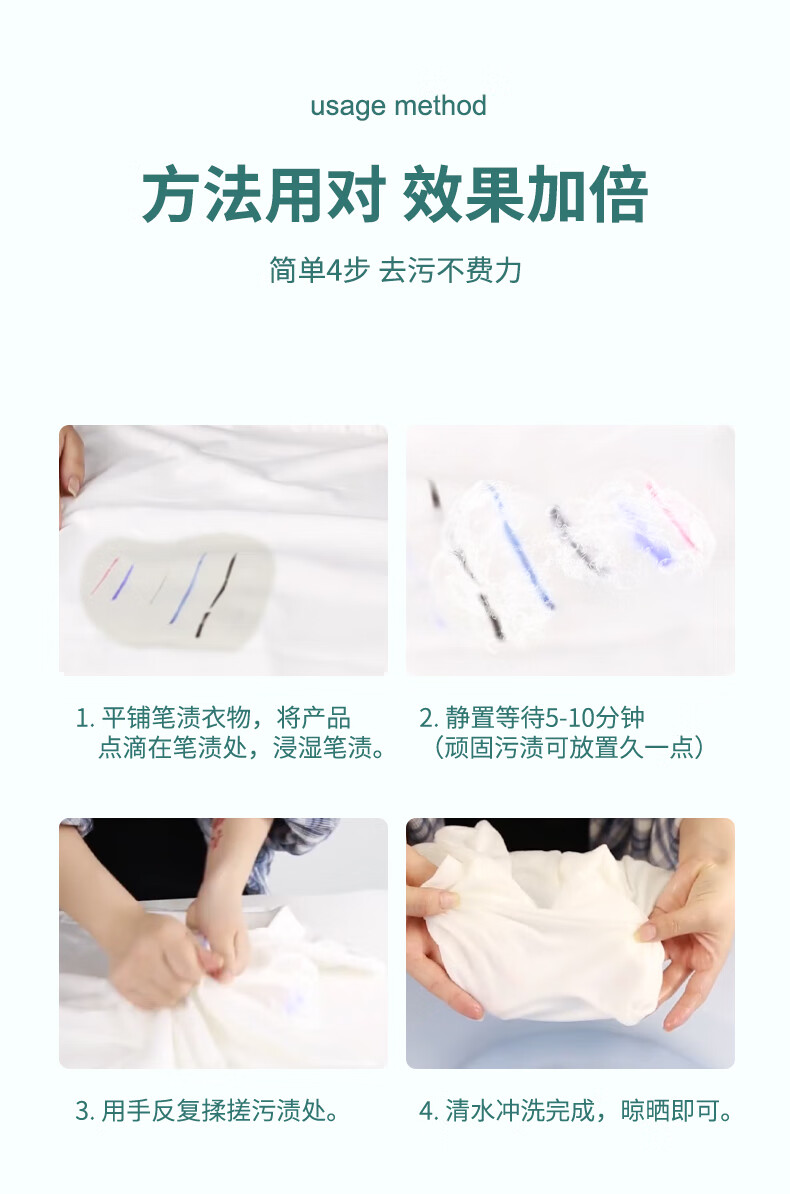 usage method

方法用对 效果加倍

简单4步 去污不费力

1. 平铺笔渍衣物，将产品点滴在笔渍处，浸湿笔渍。

2. 静置等待5-10分钟（顽固污渍可放置久一点）

3. 用手反复揉搓污渍处。

4. 清水冲洗完成，晾晒即可。