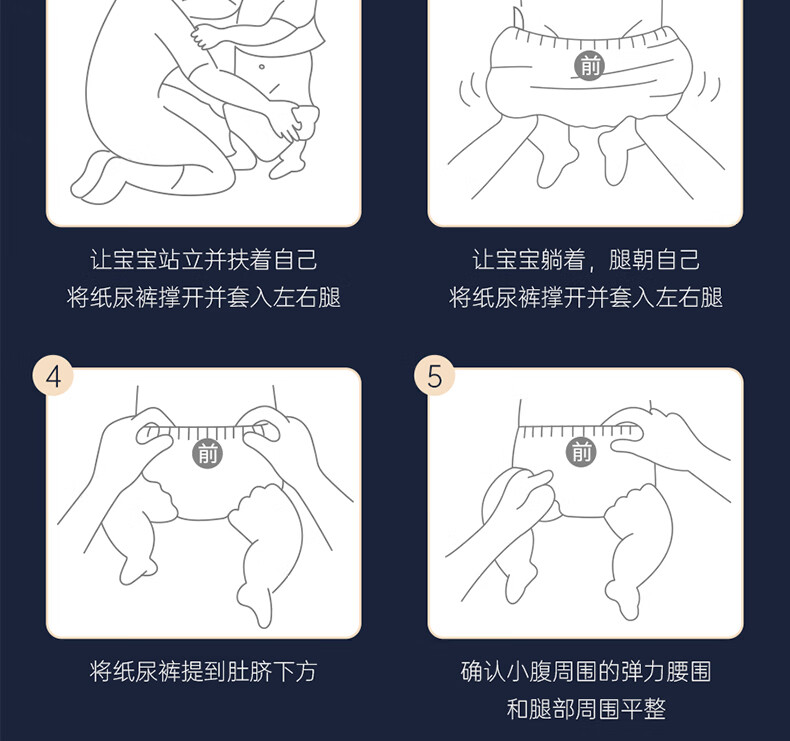 前

让宝宝站立并扶着自己
将纸尿裤撑开并套入左右腿

让宝宝躺着，腿朝自己
将纸尿裤撑开并套入左右腿

4

前

将纸尿裤提到肚脐下方

5

前

确认小腹周围的弹力腰围
和腿部周围平整