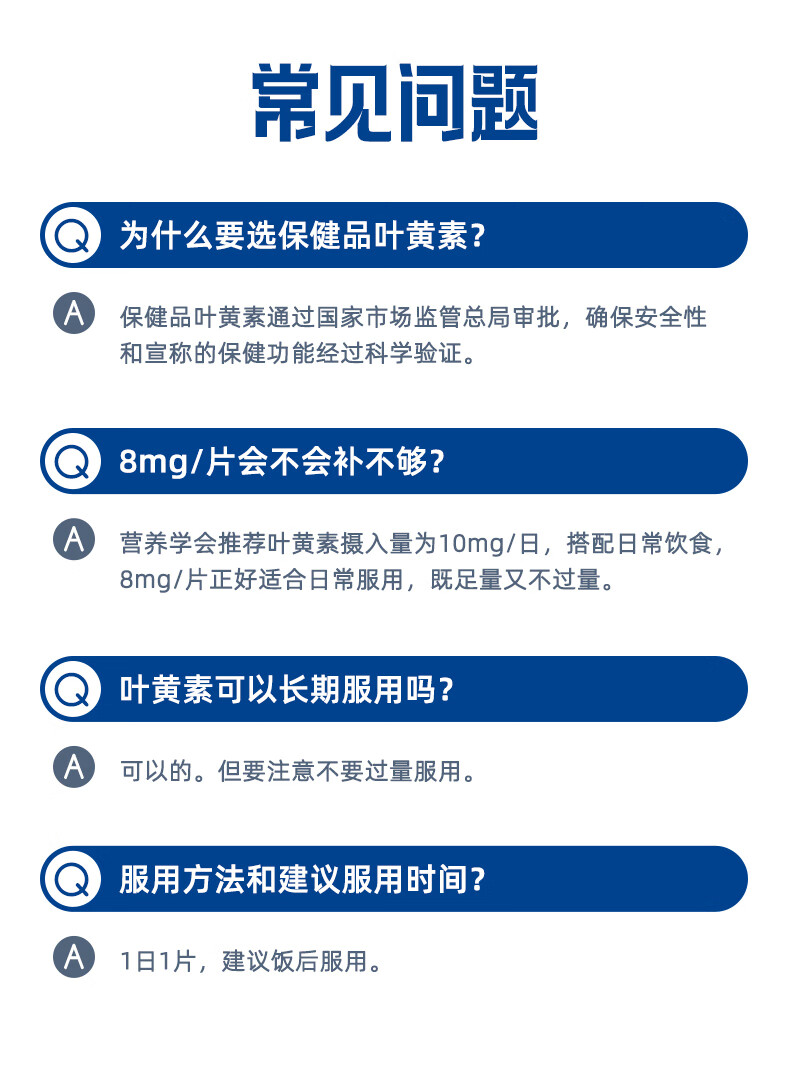 常见问题

Q 为什么要选保健品叶黄素?

A 保健品叶黄素通过国家市场监管总局审批，确保安全性和宣称的保健功能经过科学验证。

Q 8mg/片会不会补不够?

A 营养学会推荐叶黄素摄入量为10mg/日，搭配日常饮食，8mg/片正好适合日常服用，既足量又不过量。

Q 叶黄素可以长期服用吗?

A 可以的。但要注意不要过量服用。

Q 服用方法和建议服用时间?

A 1日1片，建议饭后服用。