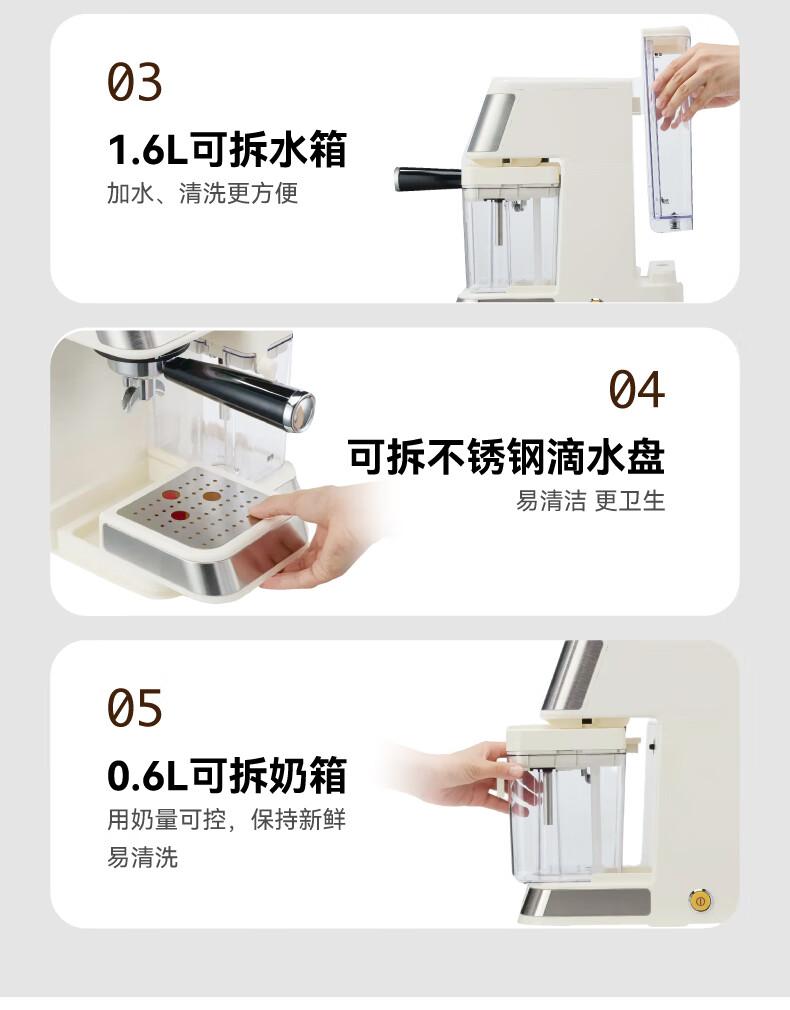 03

1.6L可拆水箱

加水、清洗更方便

04

可拆不锈钢滴水盘

易清洁 更卫生

05

0.6L可拆奶箱

用奶量可控，保持新鲜
易清洗