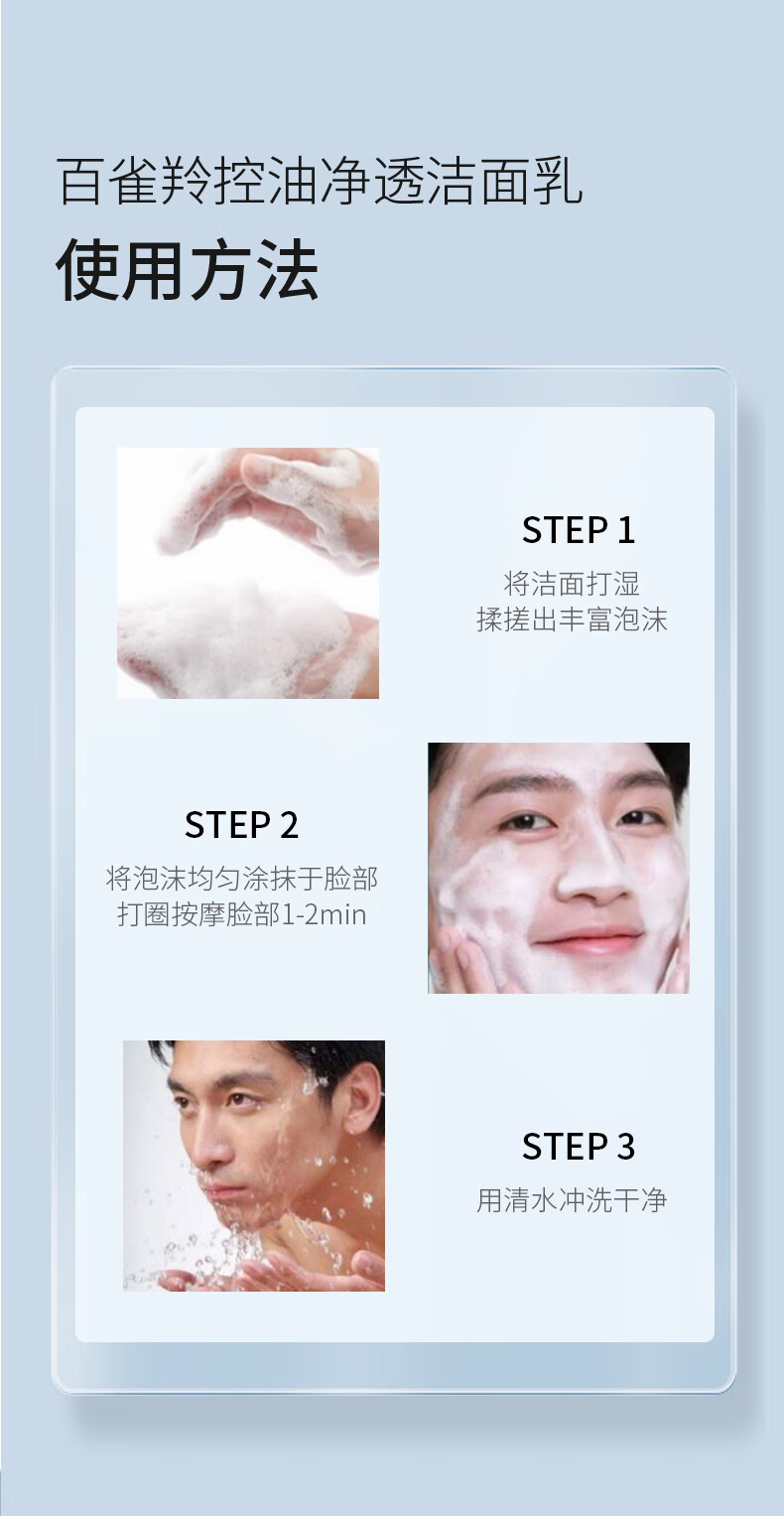 百雀羚控油净透洁面乳
使用方法

STEP 1
将洁面打湿
揉搓出丰富泡沫

STEP 2
将泡沫均匀涂抹于脸部
打圈按摩脸部1-2min

STEP 3
用清水冲洗干净