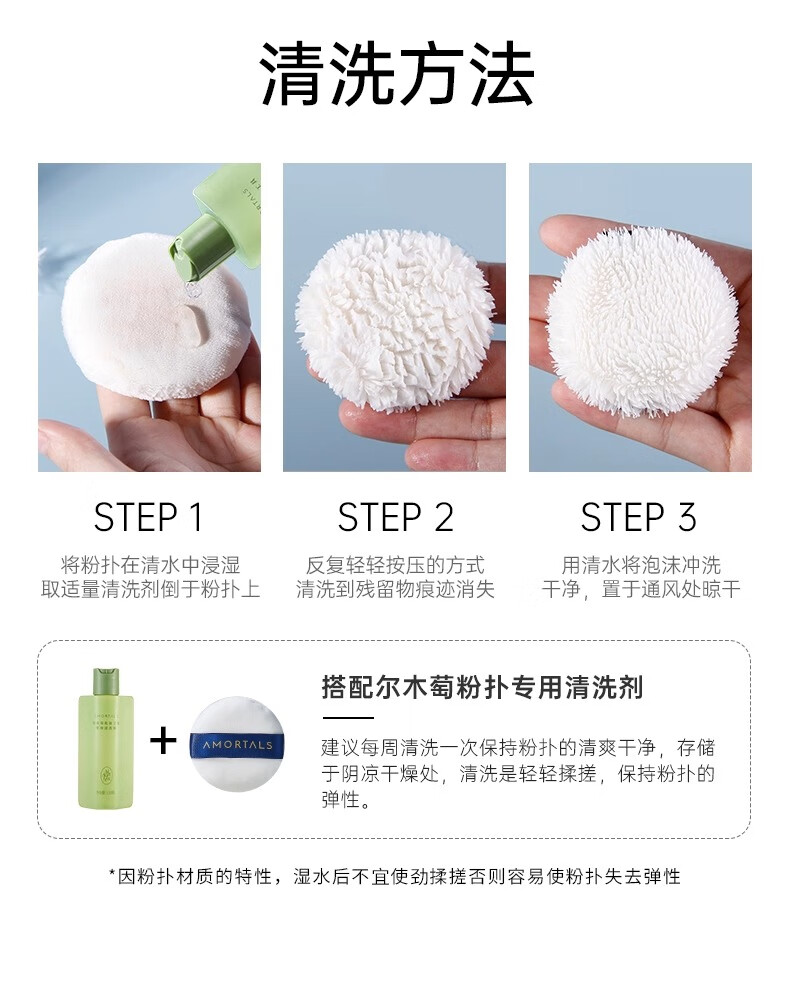 清洗方法

STEP 1
将粉扑在清水中浸湿
取适量清洗剂倒于粉扑上

STEP 2
反复轻轻按压的方式
清洗到残留物痕迹消失

STEP 3
用清水将泡沫冲洗
干净，置于通风处晾干

+

AMORTALS

搭配尔木萄粉扑专用清洗剂

建议每周清洗一次保持粉扑的清爽干净，存储于阴凉干燥处，清洗是轻轻揉搓，保持粉扑的弹性。

*因粉扑材质的特性，湿水后不宜使劲揉搓否则容易使粉扑失去弹性